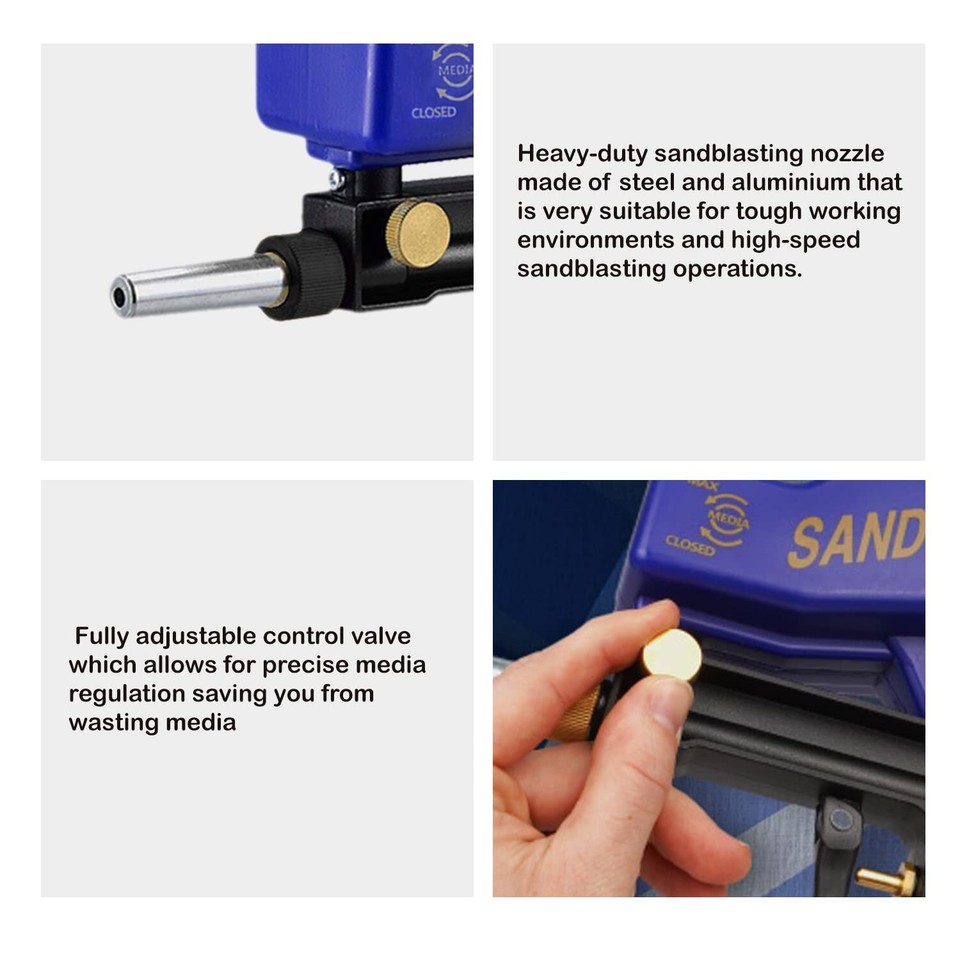 MEDIA
CLOSED

Heavy-duty sandblasting nozzle made of steel and aluminium that is very suitable for tough working environments and high-speed sandblasting operations.

Fully adjustable control valve which allows for precise media regulation saving you from wasting media

MAX
MEDIA
CLOSED
SAND