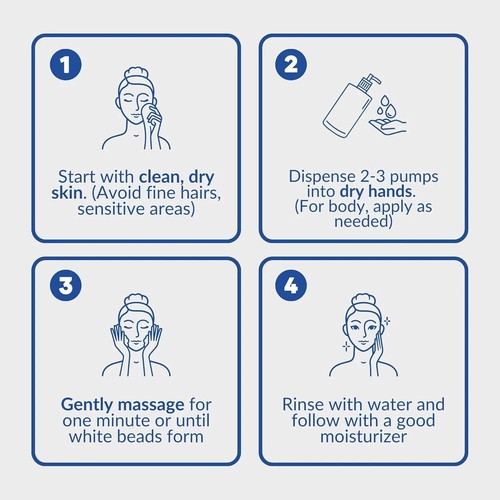 1

Start with clean, dry skin. (Avoid fine hairs, sensitive areas)

2

Dispense 2-3 pumps into dry hands. (For body, apply as needed)

3

Gently massage for one minute or until white beads form

4

Rinse with water and follow with a good moisturizer