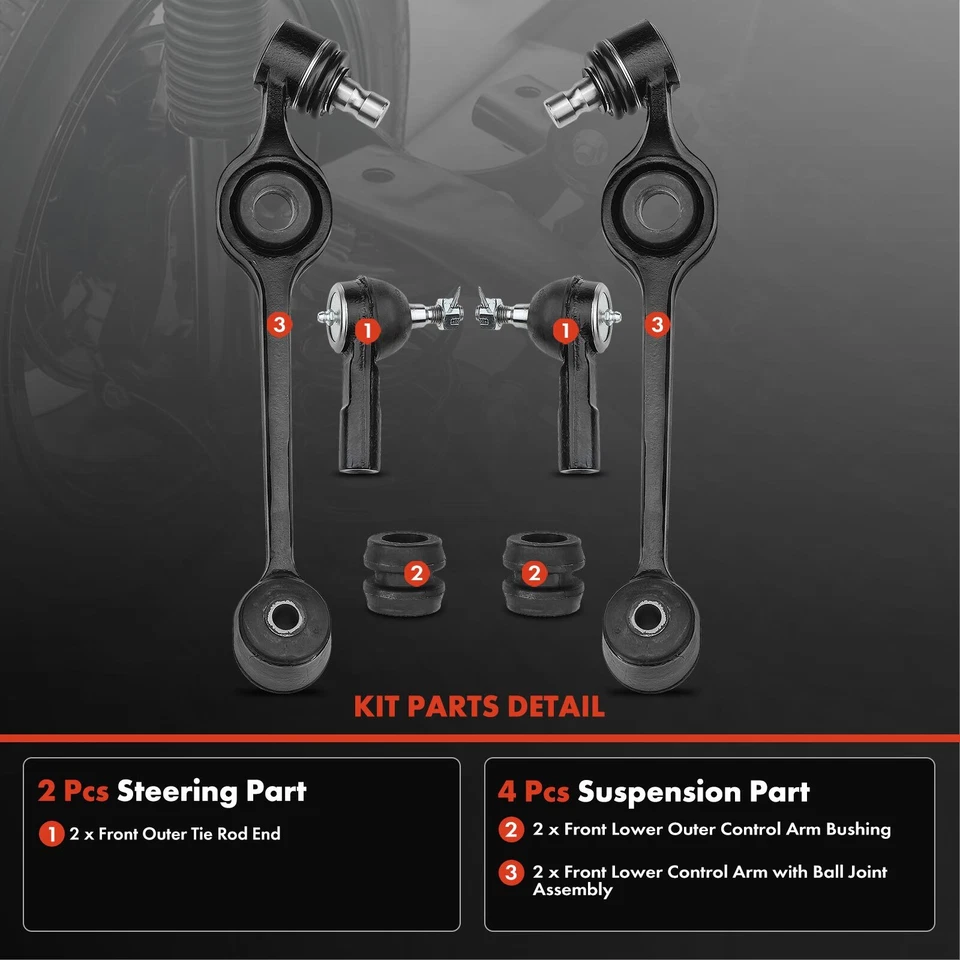 3

1

1

3

2

2

KIT PARTS DETAIL

2 Pcs Steering Part

1 2 x Front Outer Tie Rod End

4 Pcs Suspension Part

2 2 x Front Lower Outer Control Arm Bushing

3 2 x Front Lower Control Arm with Ball Joint Assembly