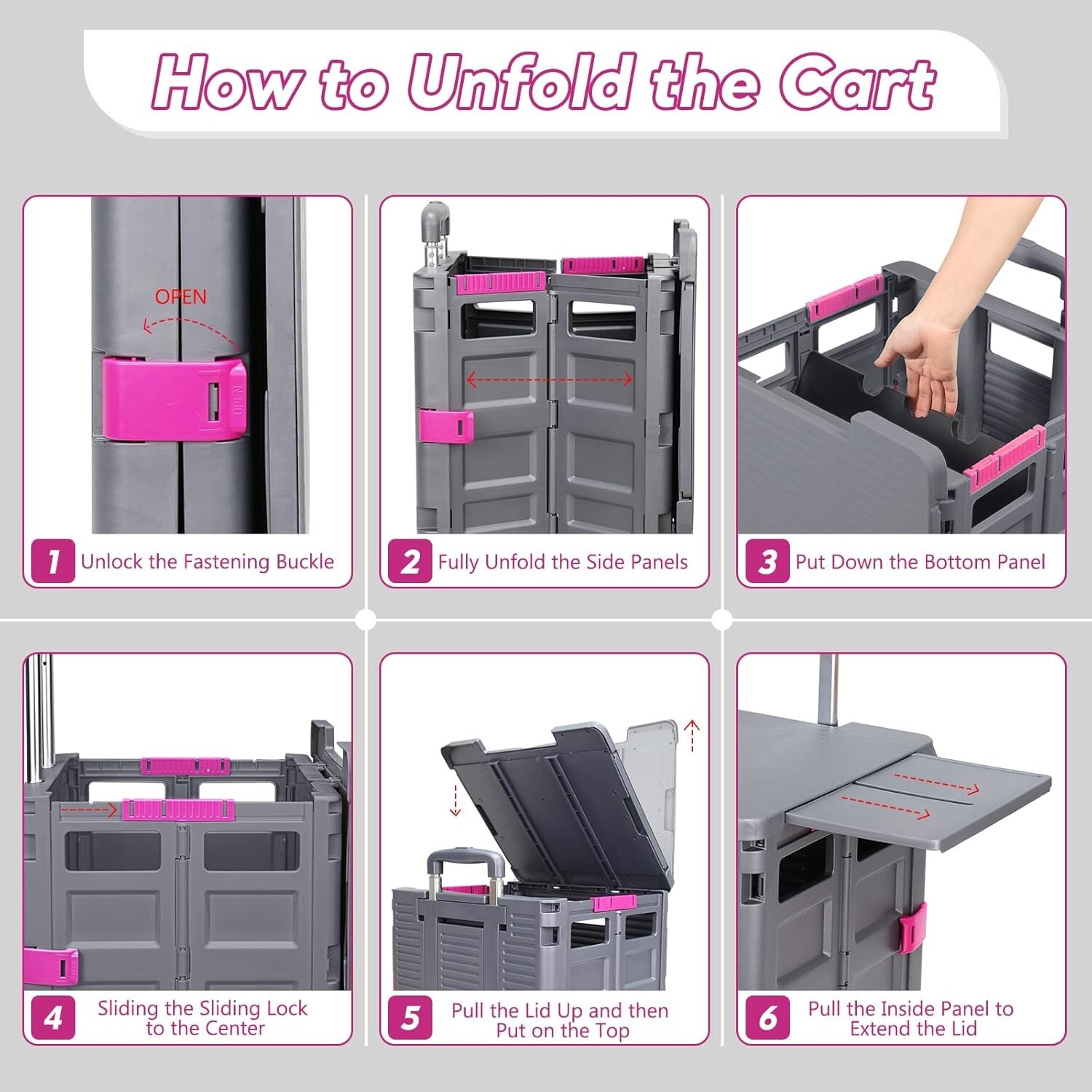 How to Unfold the Cart

OPEN

OPEN

1 Unlock the Fastening Buckle

2 Fully Unfold the Side Panels

3 Put Down the Bottom Panel

4 Sliding the Sliding Lock to the Center

5 Pull the Lid Up and then Put on the Top

6 Pull the Inside Panel to Extend the Lid