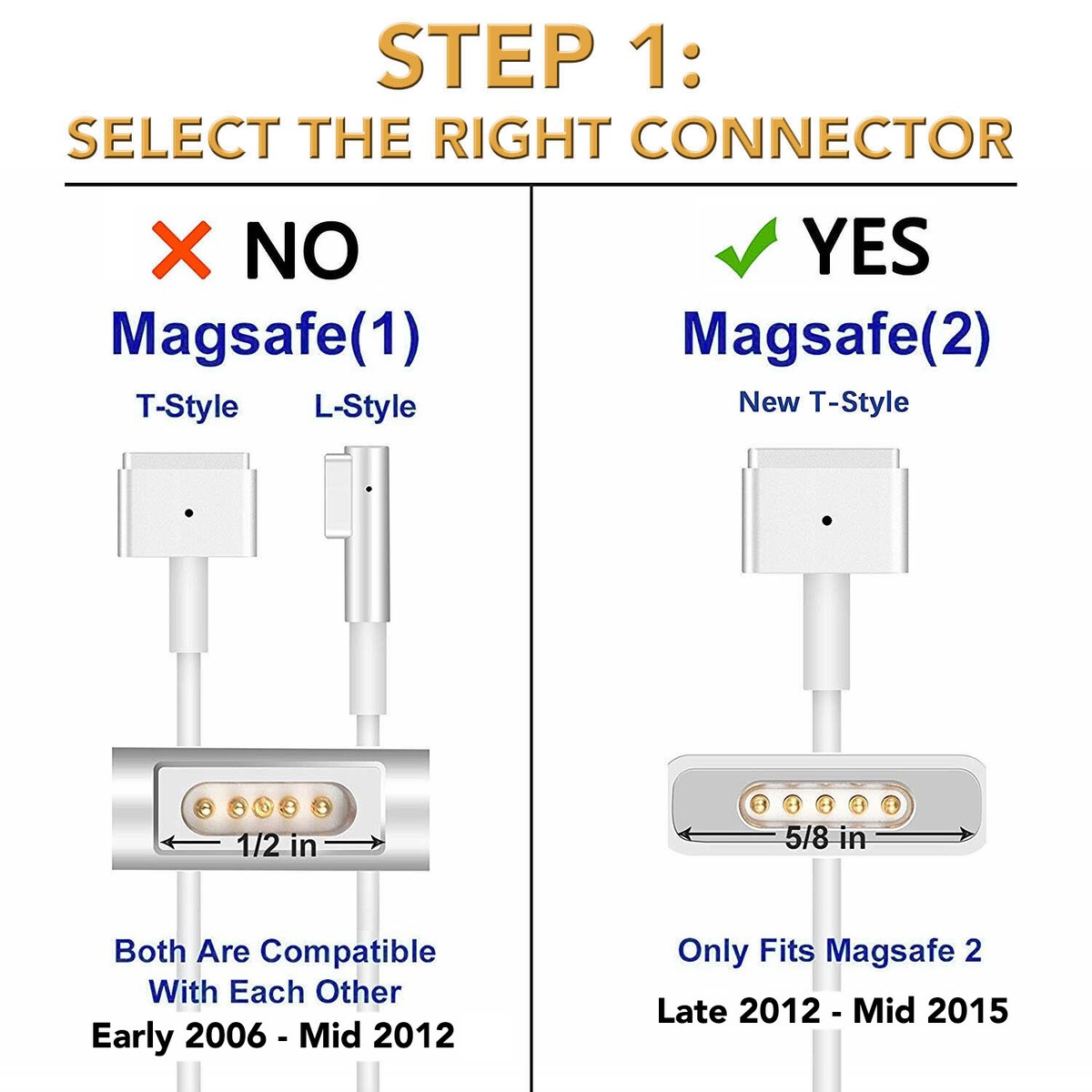 STEP 1:
SELECT THE RIGHT CONNECTOR

NO
Magsafe(1)
T-Style L-Style
1/2 in
Both Are Compatible With Each Other
Early 2006 - Mid 2012

YES
Magsafe(2)
New T-Style
5/8 in
Only Fits Magsafe 2
Late 2012 - Mid 2015