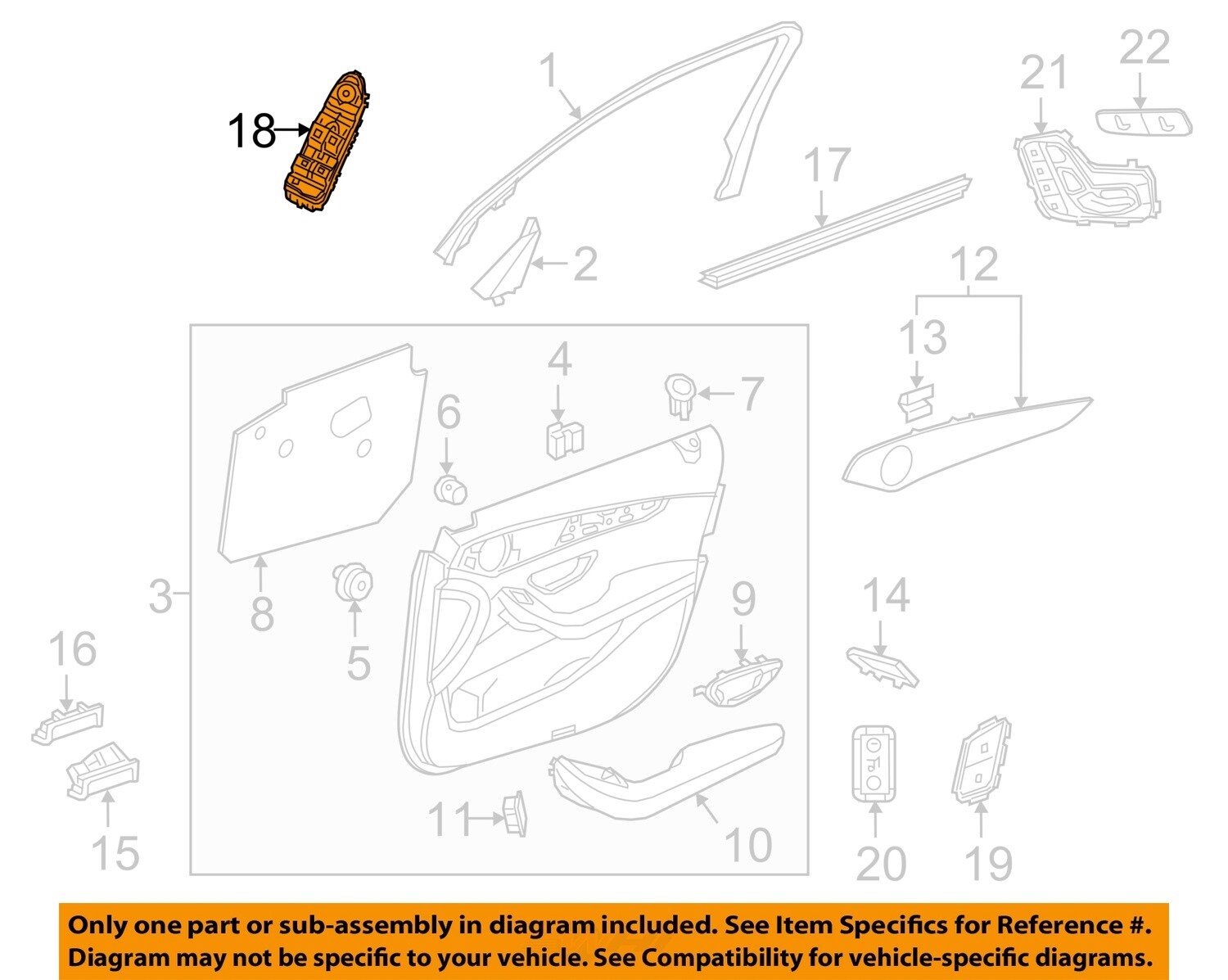 18
1
22
21
17
2
12
13
4
7
6
3
8
5
9
14
16
15
11
10
20
19

Only one part or sub-assembly in diagram included. See Item Specifics for Reference #. Diagram may not be specific to your vehicle. See Compatibility for vehicle-specific diagrams.