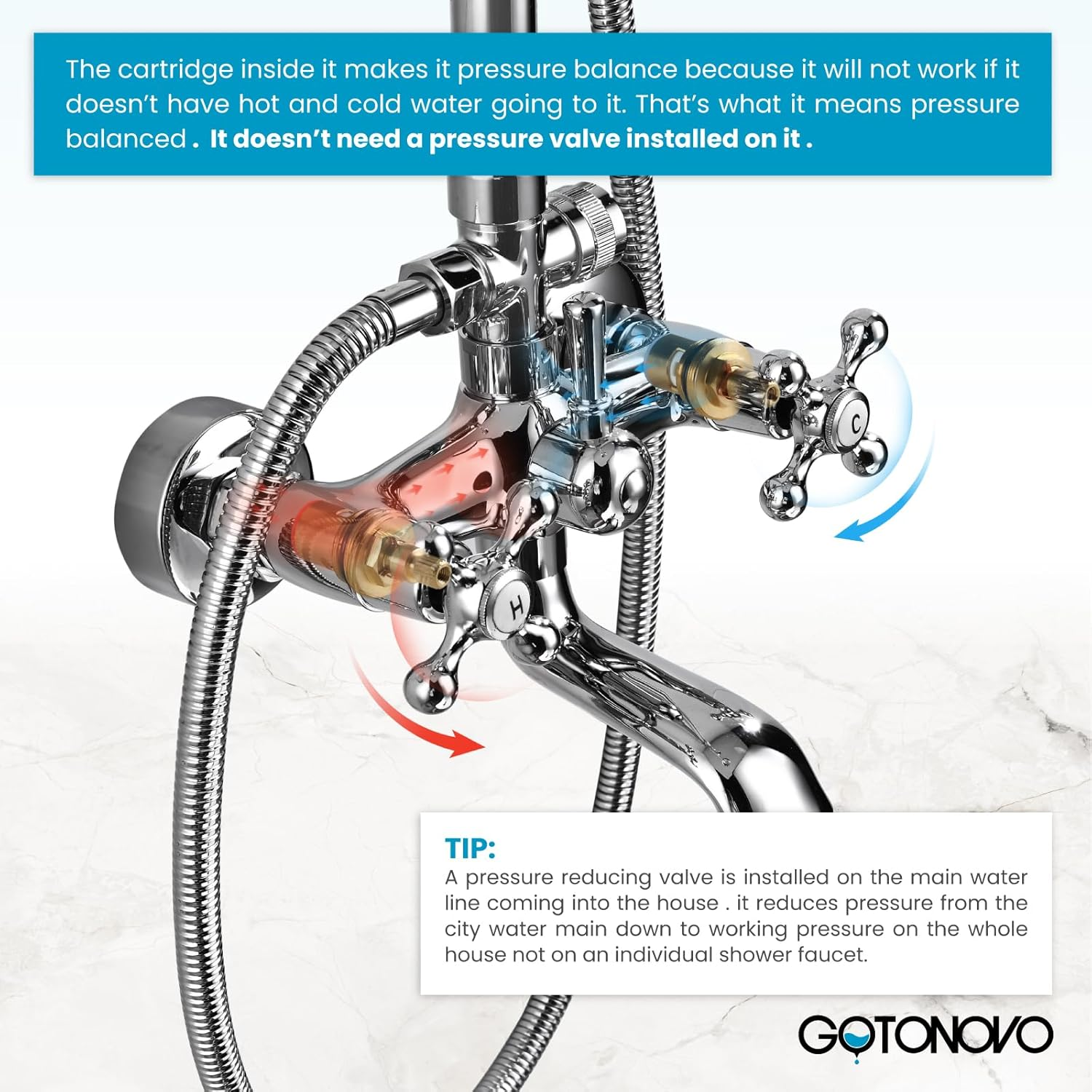 The cartridge inside it makes it pressure balance because it will not work if it doesn't have hot and cold water going to it. That's what it means pressure balanced . It doesn't need a pressure valve installed on it .

C

H

TIP:
A pressure reducing valve is installed on the main water line coming into the house . it reduces pressure from the city water main down to working pressure on the whole house not on an individual shower faucet.

GOTONOVO