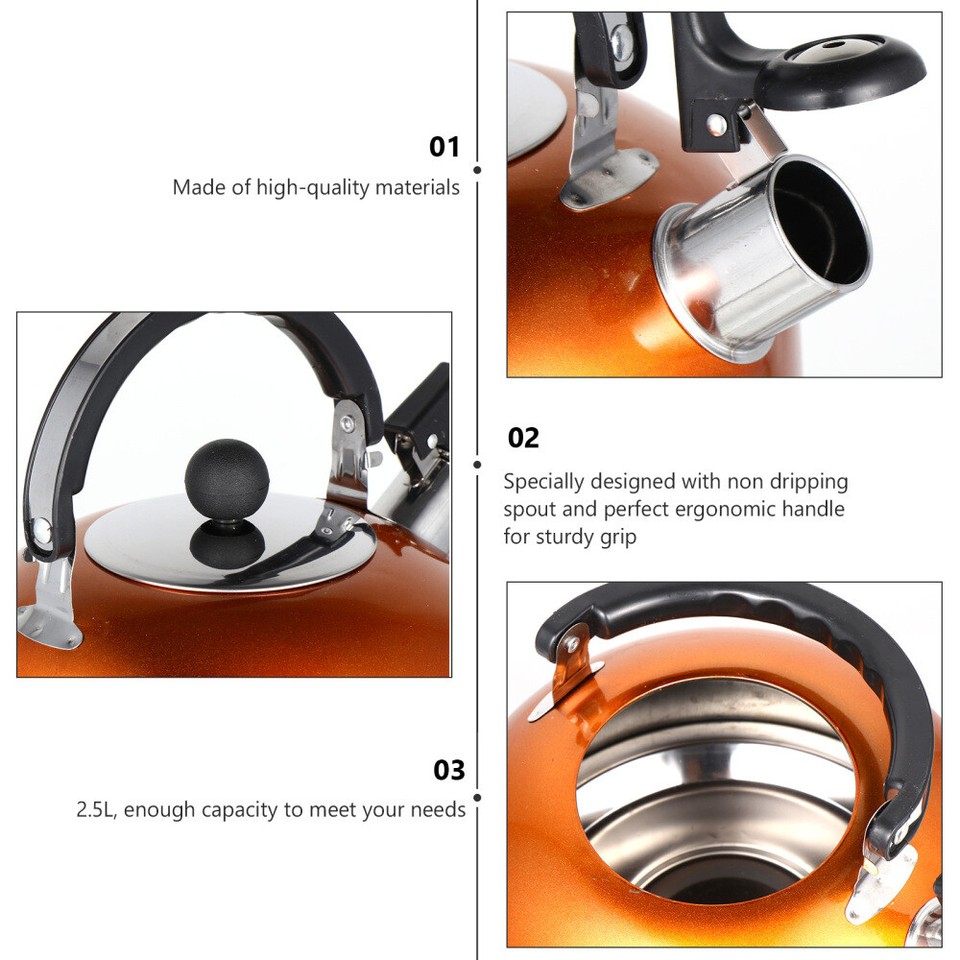 01
Made of high-quality materials

02
Specially designed with non dripping spout and perfect ergonomic handle for sturdy grip

03
2.5L, enough capacity to meet your needs