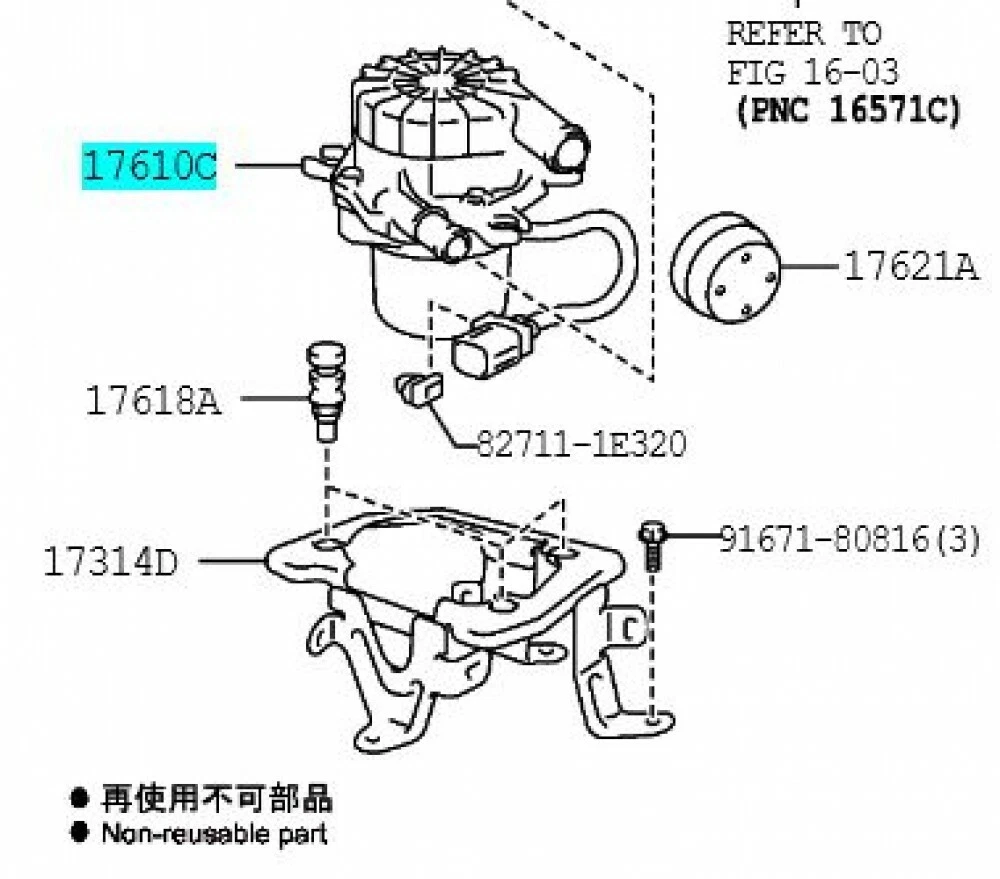 REFER TO
FIG 16-03
(PNC 16571C)

17610C

17621A

17618A

82711-1E320

17314D

91671-80816(3)

C

● 再使用不可部品
● Non-reusable part