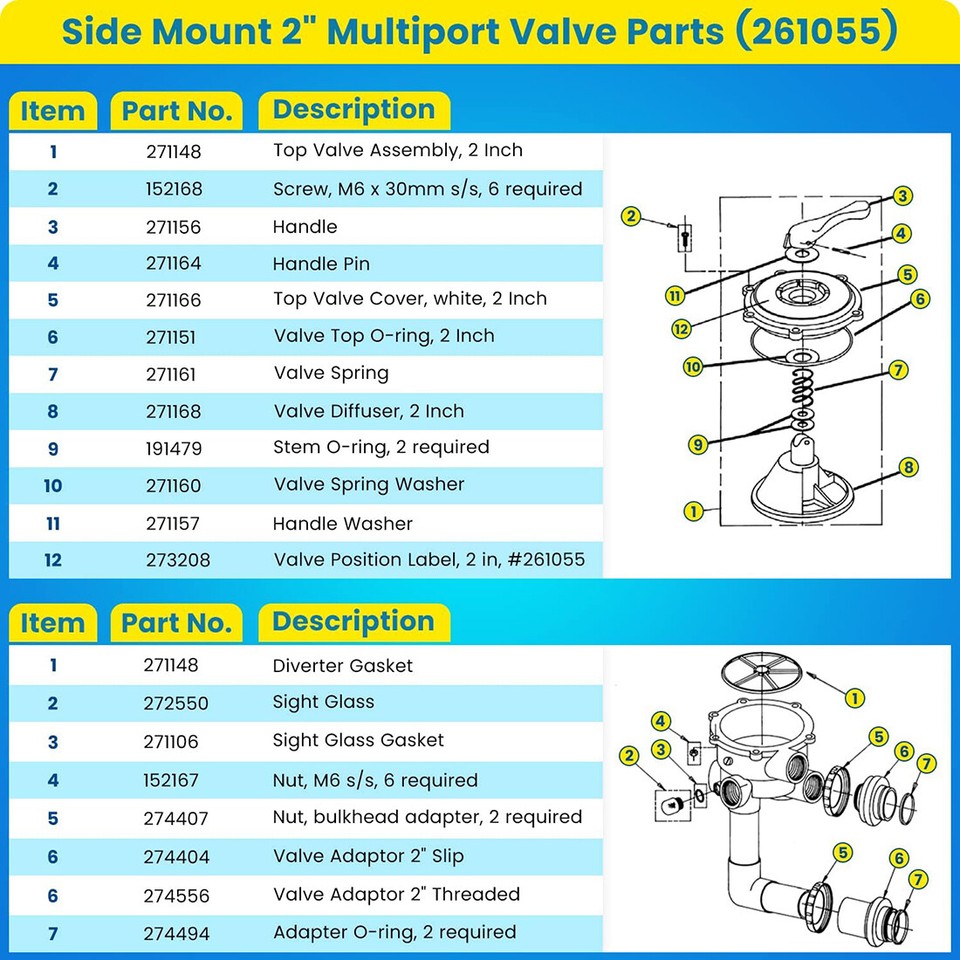 Side Mount 2" Multiport Valve Parts (261055)

| Item | Part No. | Description |
|---|---|---|
| 1 | 271148 | Top Valve Assembly, 2 Inch |
| 2 | 152168 | Screw, M6 x 30mm s/s, 6 required |
| 3 | 271156 | Handle |
| 4 | 271164 | Handle Pin |
| 5 | 271166 | Top Valve Cover, white, 2 Inch |
| 6 | 271151 | Valve Top O-ring, 2 Inch |
| 7 | 271161 | Valve Spring |
| 8 | 271168 | Valve Diffuser, 2 Inch |
| 9 | 191479 | Stem O-ring, 2 required |
| 10 | 271160 | Valve Spring Washer |
| 11 | 271157 | Handle Washer |
| 12 | 273208 | Valve Position Label, 2 in, #261055 |

2 3 4 11 5 12 6 10 7 9 8 1

| Item | Part No. | Description |
|---|---|---|
| 1 | 271148 | Diverter Gasket |
| 2 | 272550 | Sight Glass |
| 3 | 271106 | Sight Glass Gasket |
| 4 | 152167 | Nut, M6 s/s, 6 required |
| 5 | 274407 | Nut, bulkhead adapter, 2 required |
| 6 | 274404 | Valve Adaptor 2" Slip |
| 6 | 274556 | Valve Adaptor 2" Threaded |
| 7 | 274494 | Adapter O-ring, 2 required |

1 4 2 3 5 6 7 5 6 7