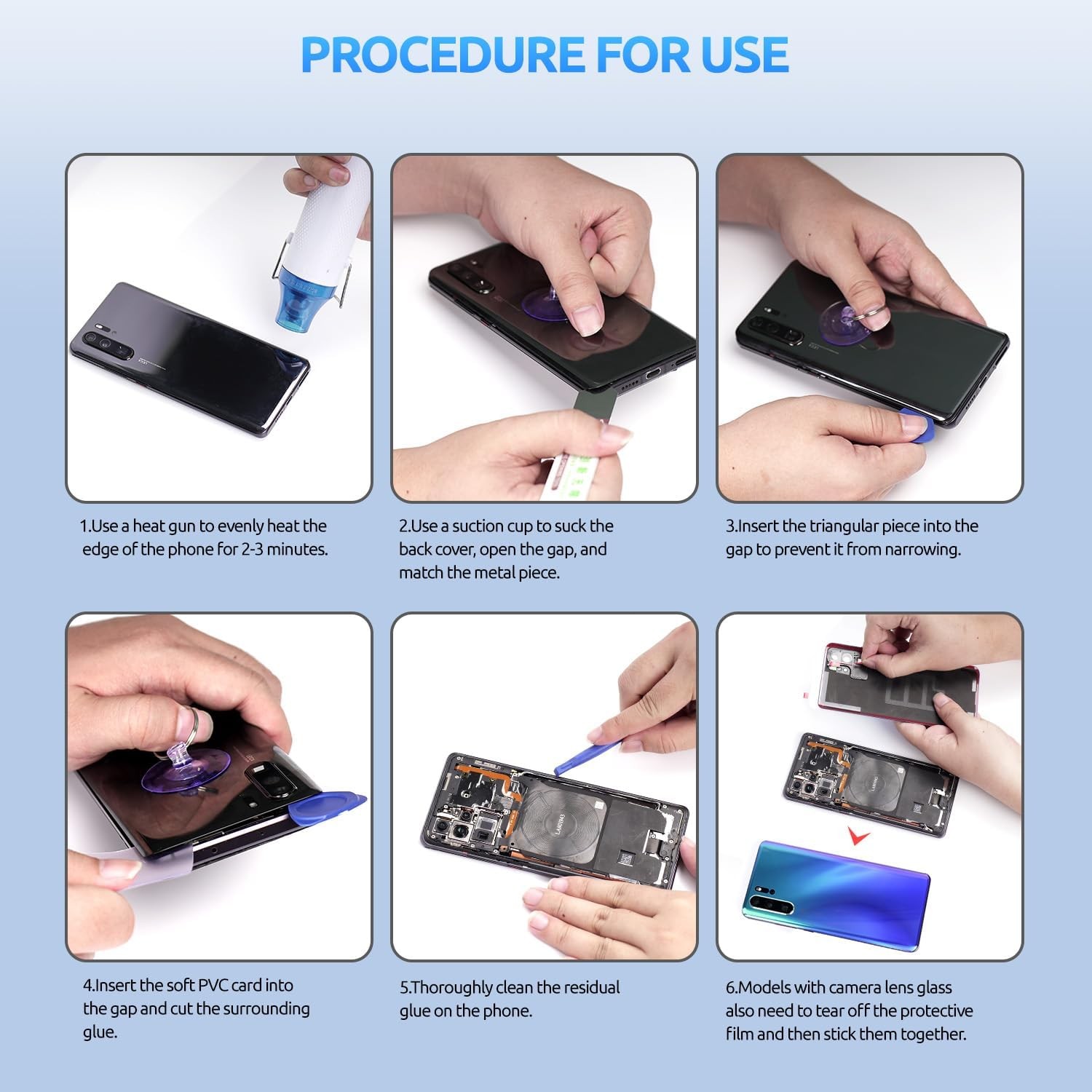 PROCEDURE FOR USE

1.Use a heat gun to evenly heat the edge of the phone for 2-3 minutes.

2.Use a suction cup to suck the back cover, open the gap, and match the metal piece.

3.Insert the triangular piece into the gap to prevent it from narrowing.

4.Insert the soft PVC card into the gap and cut the surrounding glue.

5.Thoroughly clean the residual glue on the phone.

6.Models with camera lens glass also need to tear off the protective film and then stick them together.