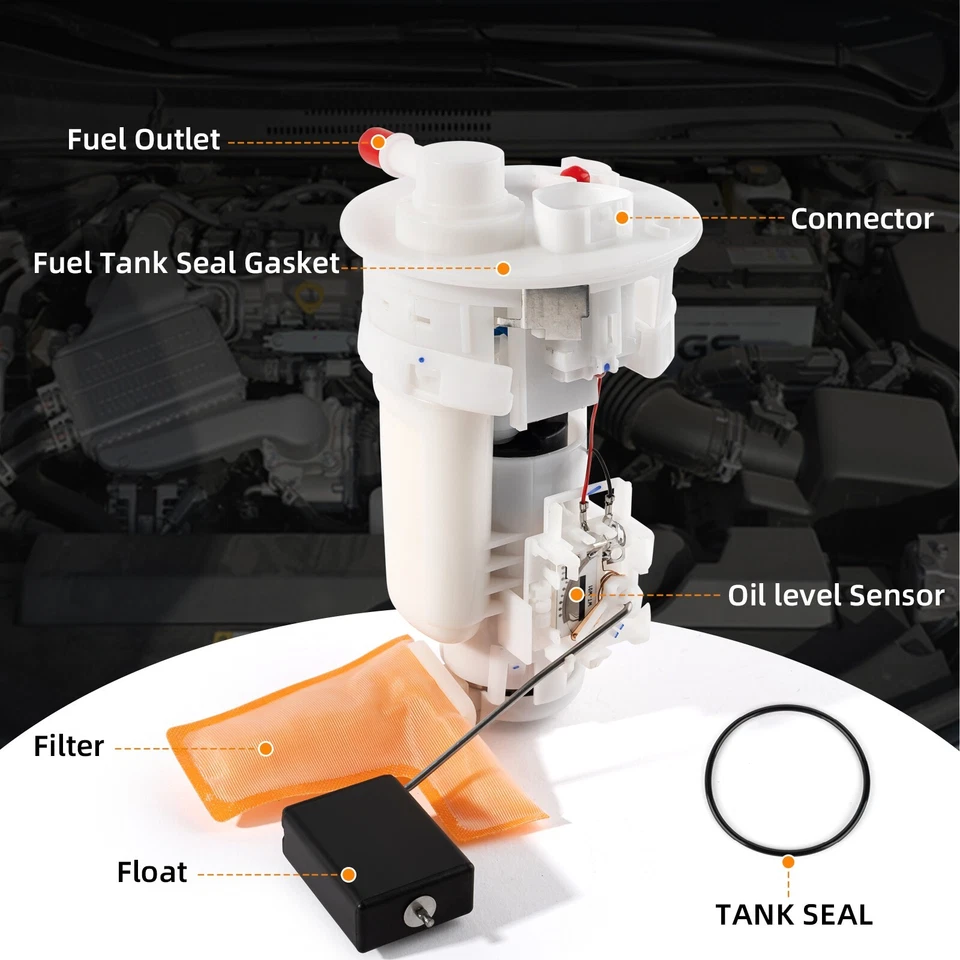 Fuel Outlet

Connector

Fuel Tank Seal Gasket

Oil level Sensor

Filter

Float

TANK SEAL