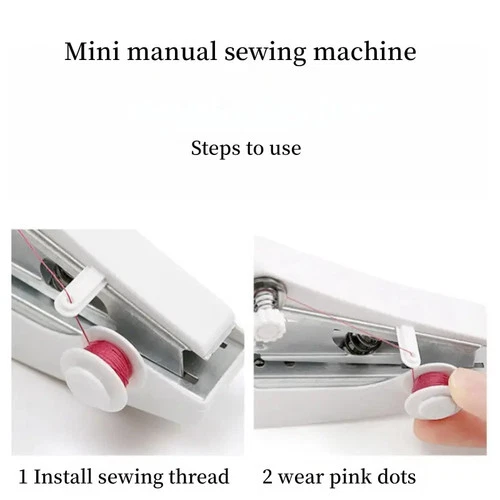 Mini manual sewing machine

Steps to use

1 Install sewing thread

2 wear pink dots