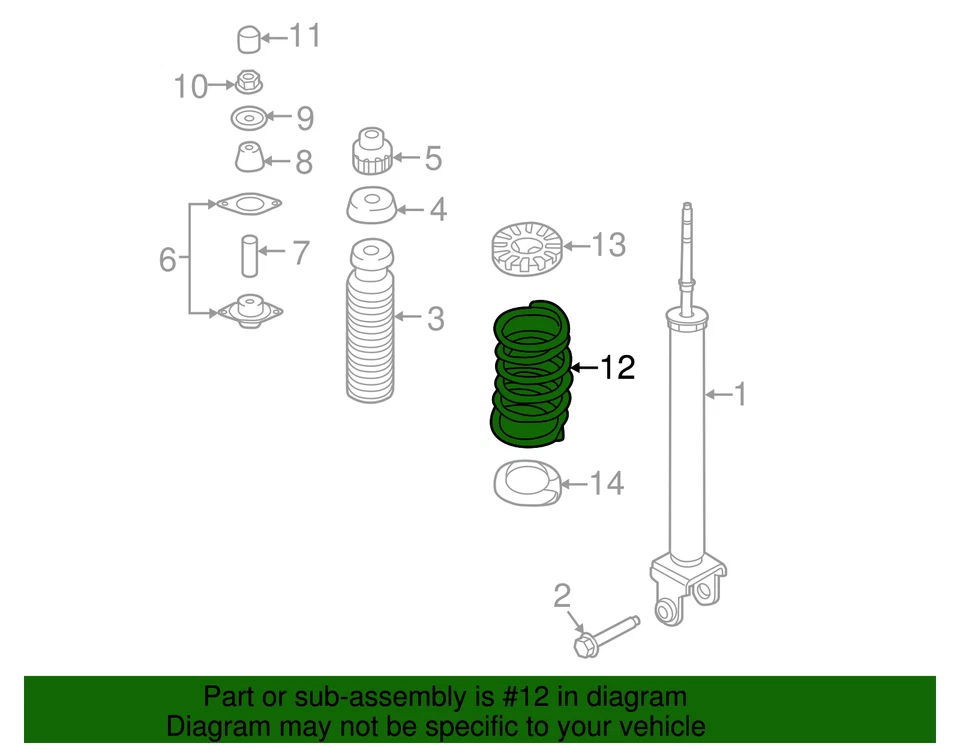 11
10
9
8
5
4
6
7
3
13
12
1
14
2

Part or sub-assembly is #12 in diagram
Diagram may not be specific to your vehicle