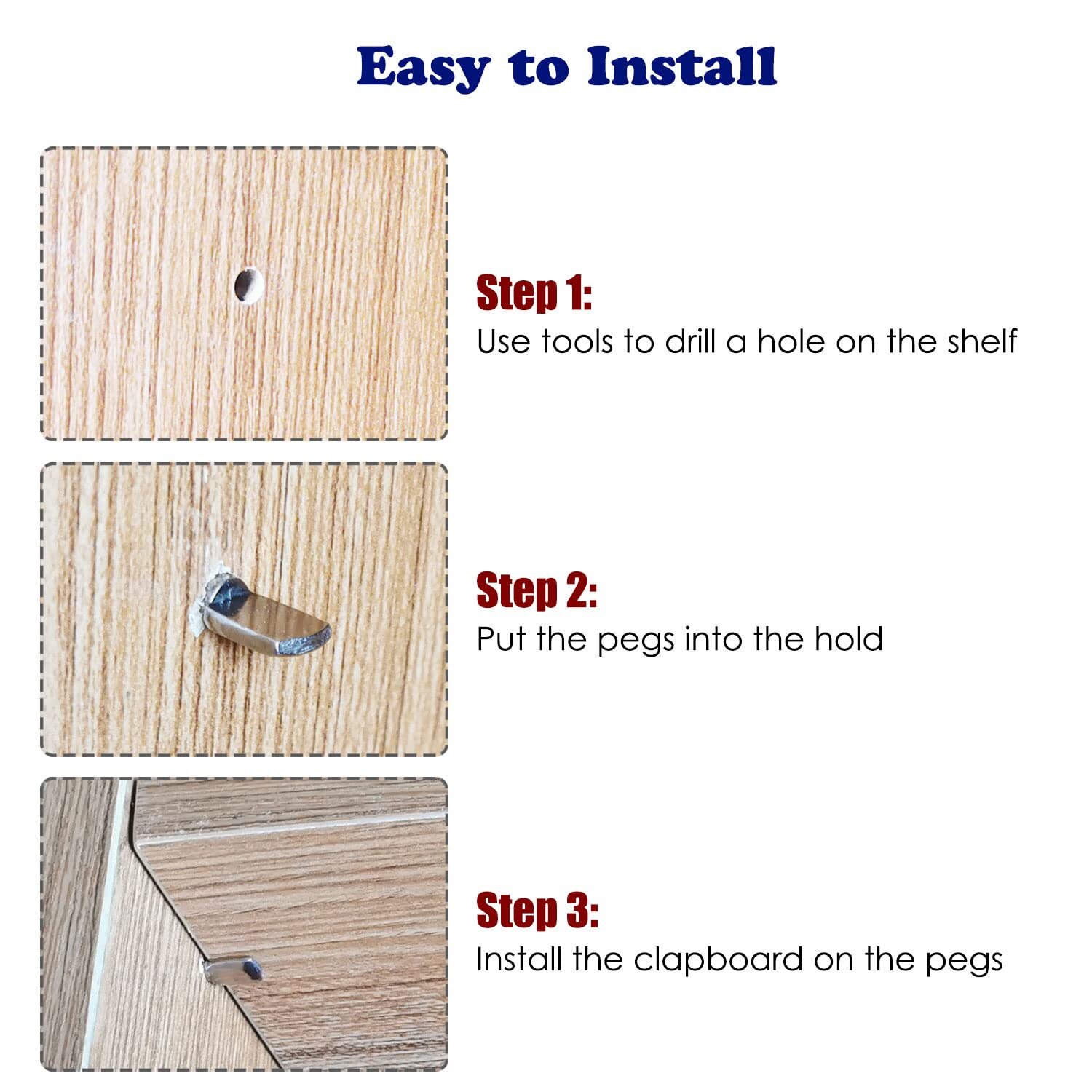 Easy to Install

Step 1:
Use tools to drill a hole on the shelf

Step 2:
Put the pegs into the hold

Step 3:
Install the clapboard on the pegs