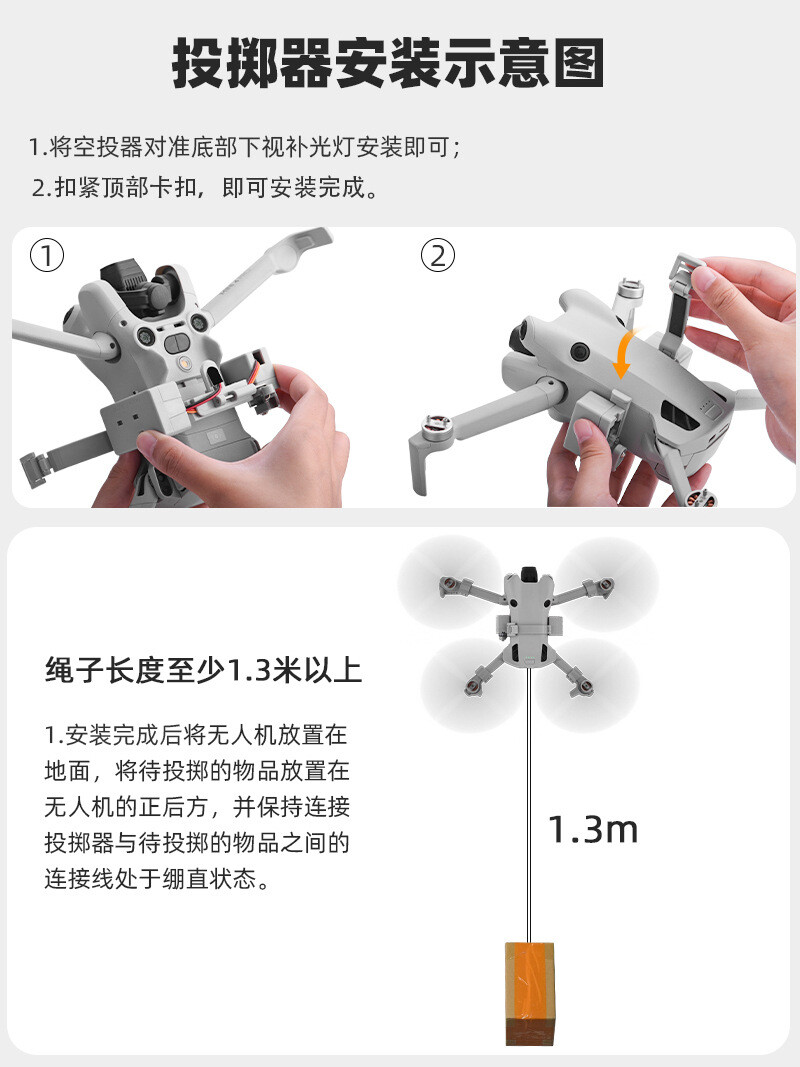 投掷器安装示意图

1.将空投器对准底部下视补光灯安装即可；

2.扣紧顶部卡扣，即可安装完成。

①

②

绳子长度至少1.3米以上

1.安装完成后将无人机放置在地面，将待投掷的物品放置在无人机的正后方，并保持连接投掷器与待投掷的物品之间的连接线处于绷直状态。

1.3m