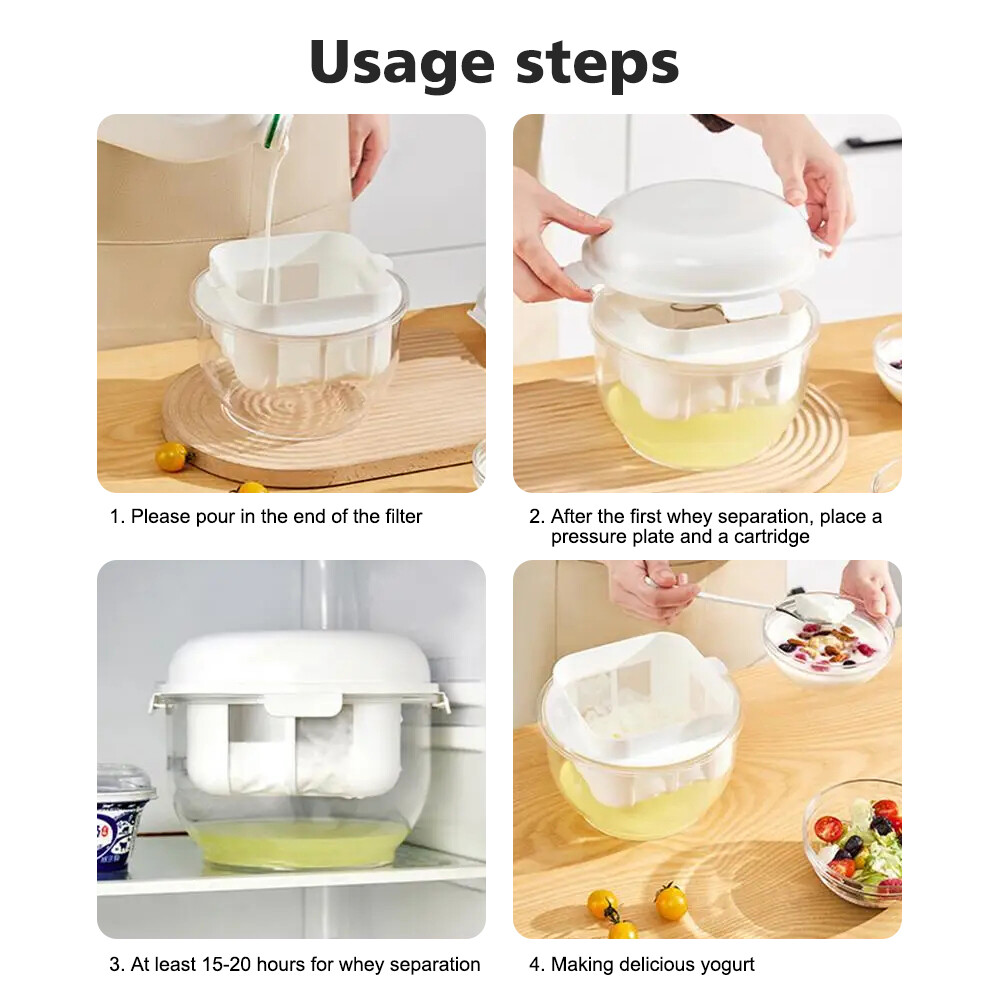 Usage steps

1. Please pour in the end of the filter

2. After the first whey separation, place a pressure plate and a cartridge

3. At least 15-20 hours for whey separation

4. Making delicious yogurt