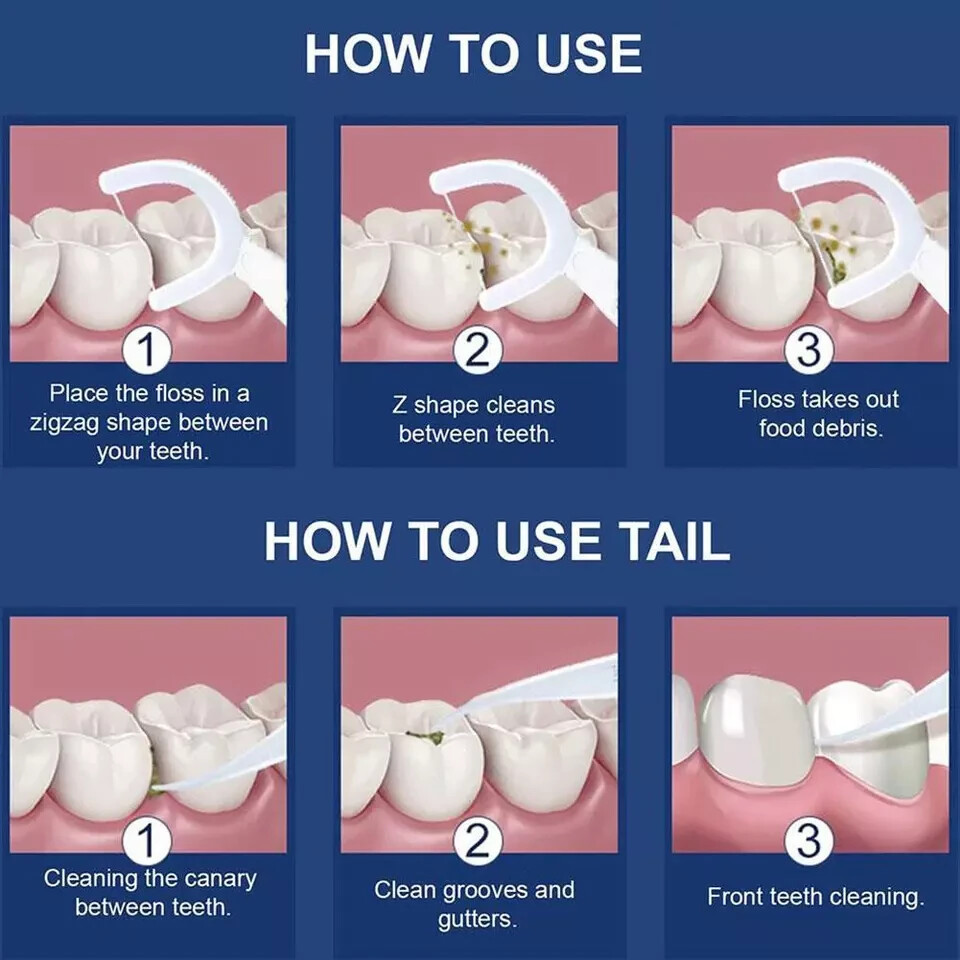 HOW TO USE

1
Place the floss in a zigzag shape between your teeth.

2
Z shape cleans between teeth.

3
Floss takes out food debris.

HOW TO USE TAIL

1
Cleaning the canary between teeth.

2
Clean grooves and gutters.

3
Front teeth cleaning.