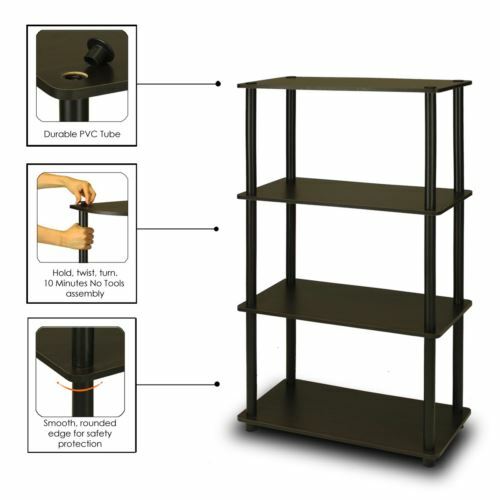 Durable PVC Tube

Hold, twist, turn.
10 Minutes No Tools assembly

Smooth, rounded edge for safety protection