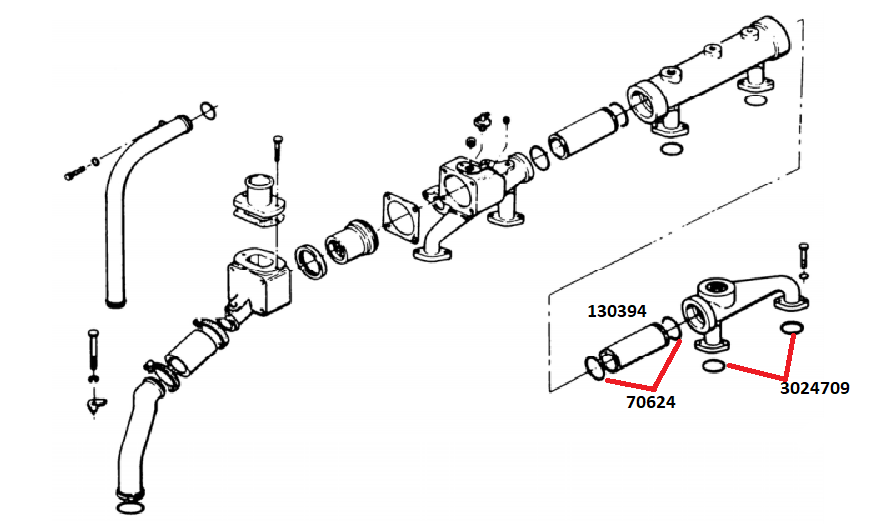 130394

70624

3024709