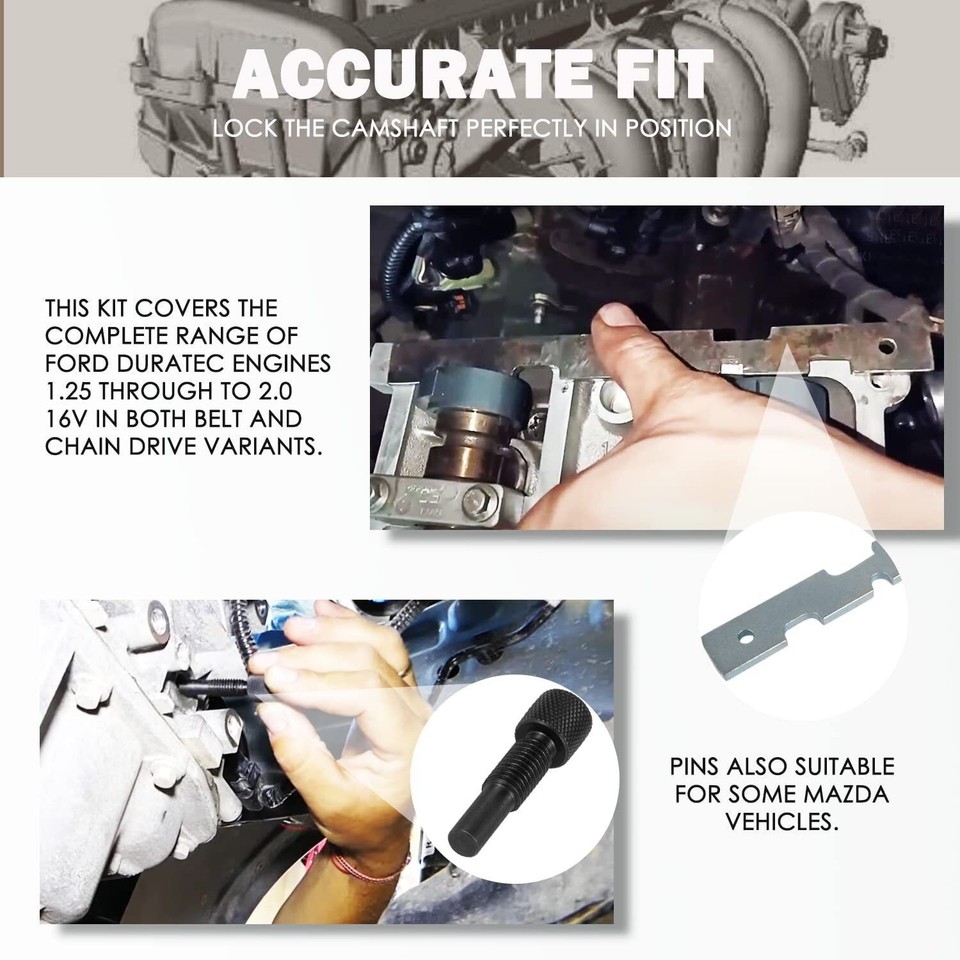 ACCURATE FIT
LOCK THE CAMSHAFT PERFECTLY IN POSITION

THIS KIT COVERS THE COMPLETE RANGE OF FORD DURATEC ENGINES 1.25 THROUGH TO 2.0 16V IN BOTH BELT AND CHAIN DRIVE VARIANTS.

PINS ALSO SUITABLE FOR SOME MAZDA VEHICLES.