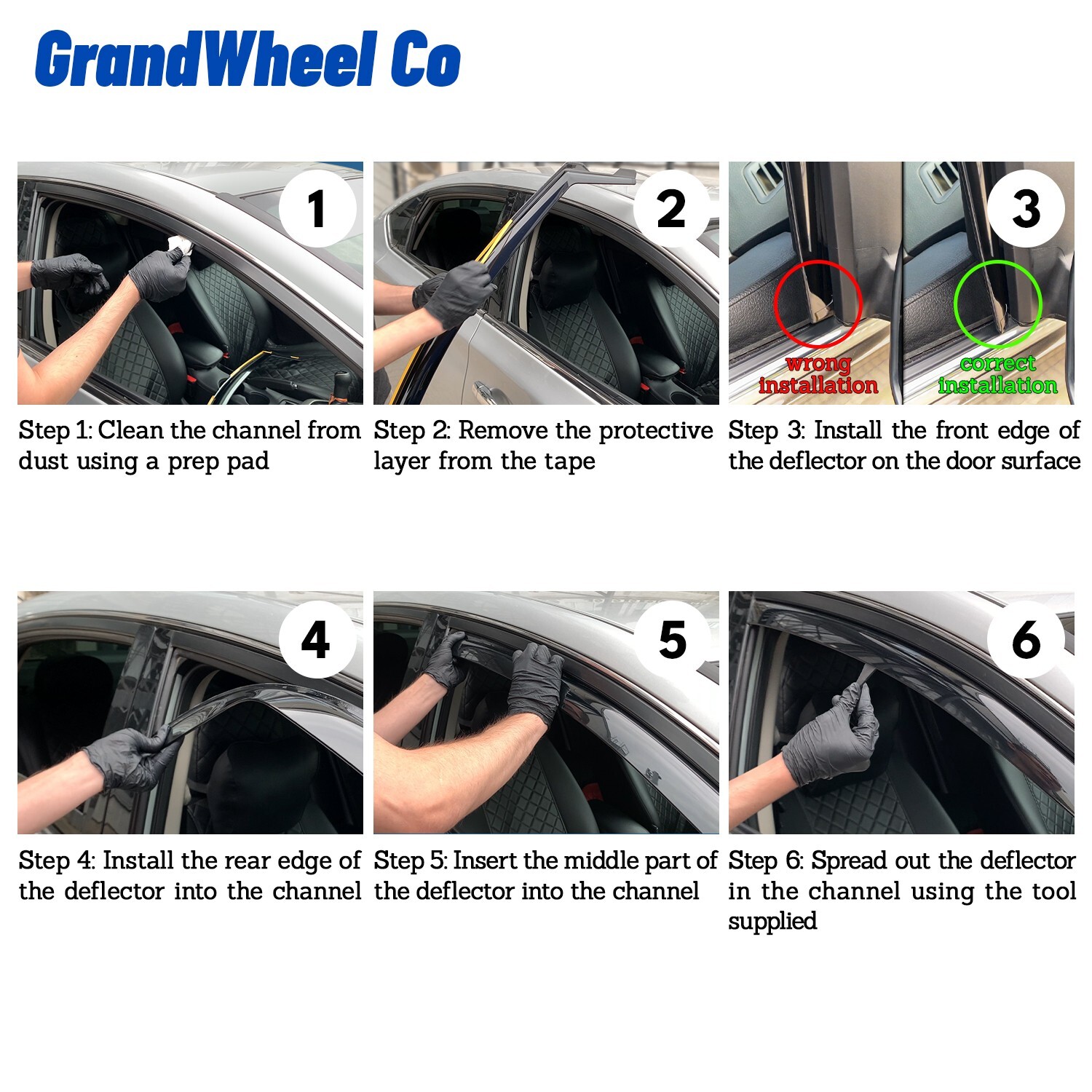 GrandWheel Co

1

Step 1: Clean the channel from dust using a prep pad

2

Step 2: Remove the protective layer from the tape

3

wrong installation

correct installation

Step 3: Install the front edge of the deflector on the door surface

4

Step 4: Install the rear edge of the deflector into the channel

5

Step 5: Insert the middle part of the deflector into the channel

6

Step 6: Spread out the deflector in the channel using the tool supplied