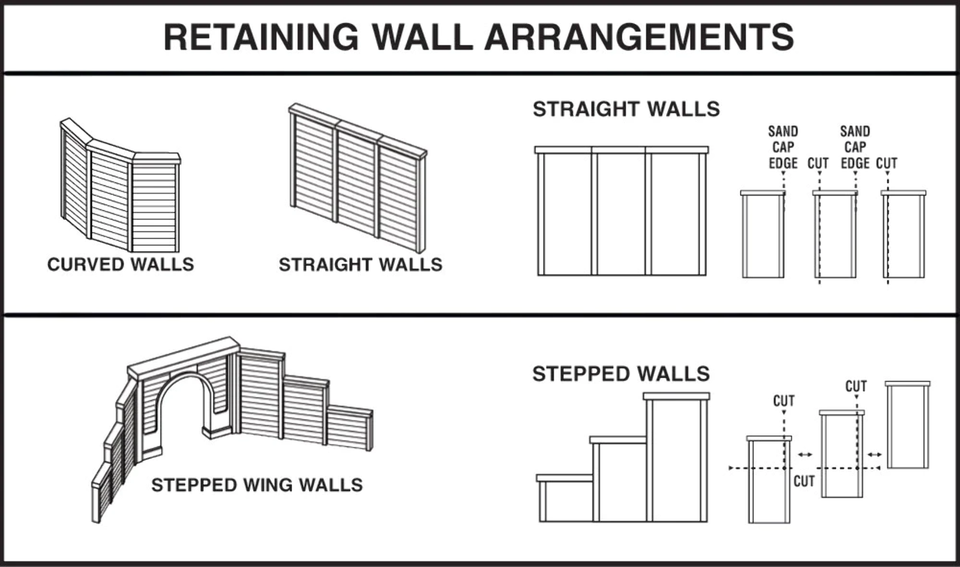 RETAINING WALL ARRANGEMENTS

CURVED WALLS

STRAIGHT WALLS

STRAIGHT WALLS

SAND CAP EDGE

CUT

SAND CAP EDGE

CUT

STEPPED WING WALLS

STEPPED WALLS

CUT

CUT

CUT