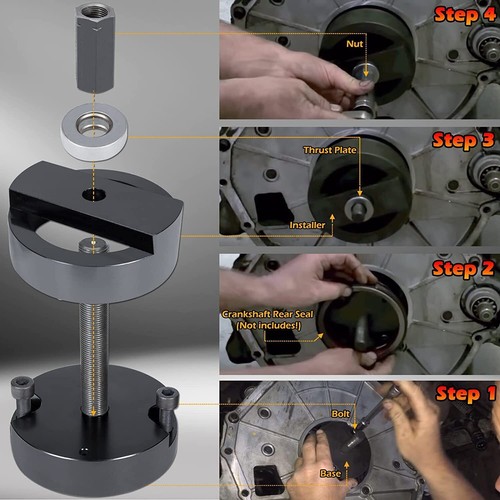 Step 4

Nut

Step 3

Thrust Plate

Installer

Step 2

Crankshaft Rear Seal
(Not includes!)

Step 1

Bolt

Base