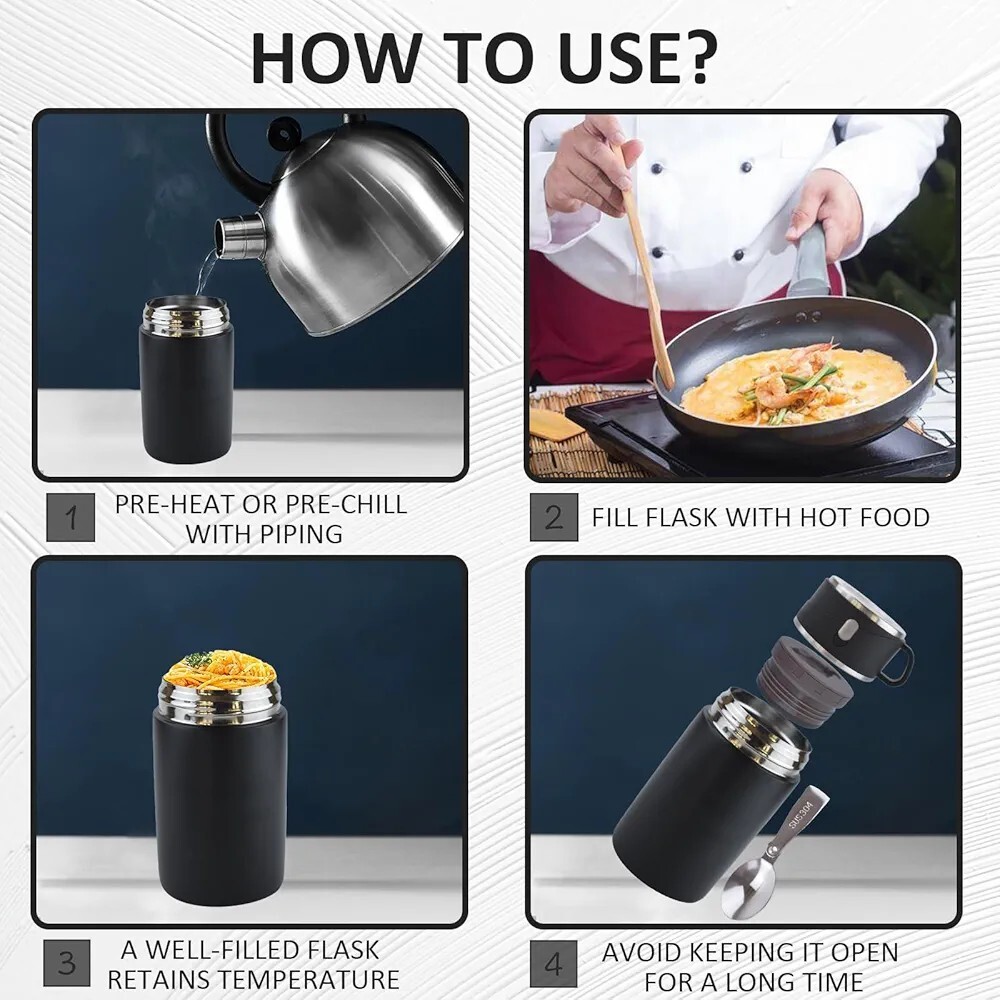 HOW TO USE?

1 PRE-HEAT OR PRE-CHILL WITH PIPING

2 FILL FLASK WITH HOT FOOD

3 A WELL-FILLED FLASK RETAINS TEMPERATURE

SUS304

4 AVOID KEEPING IT OPEN FOR A LONG TIME