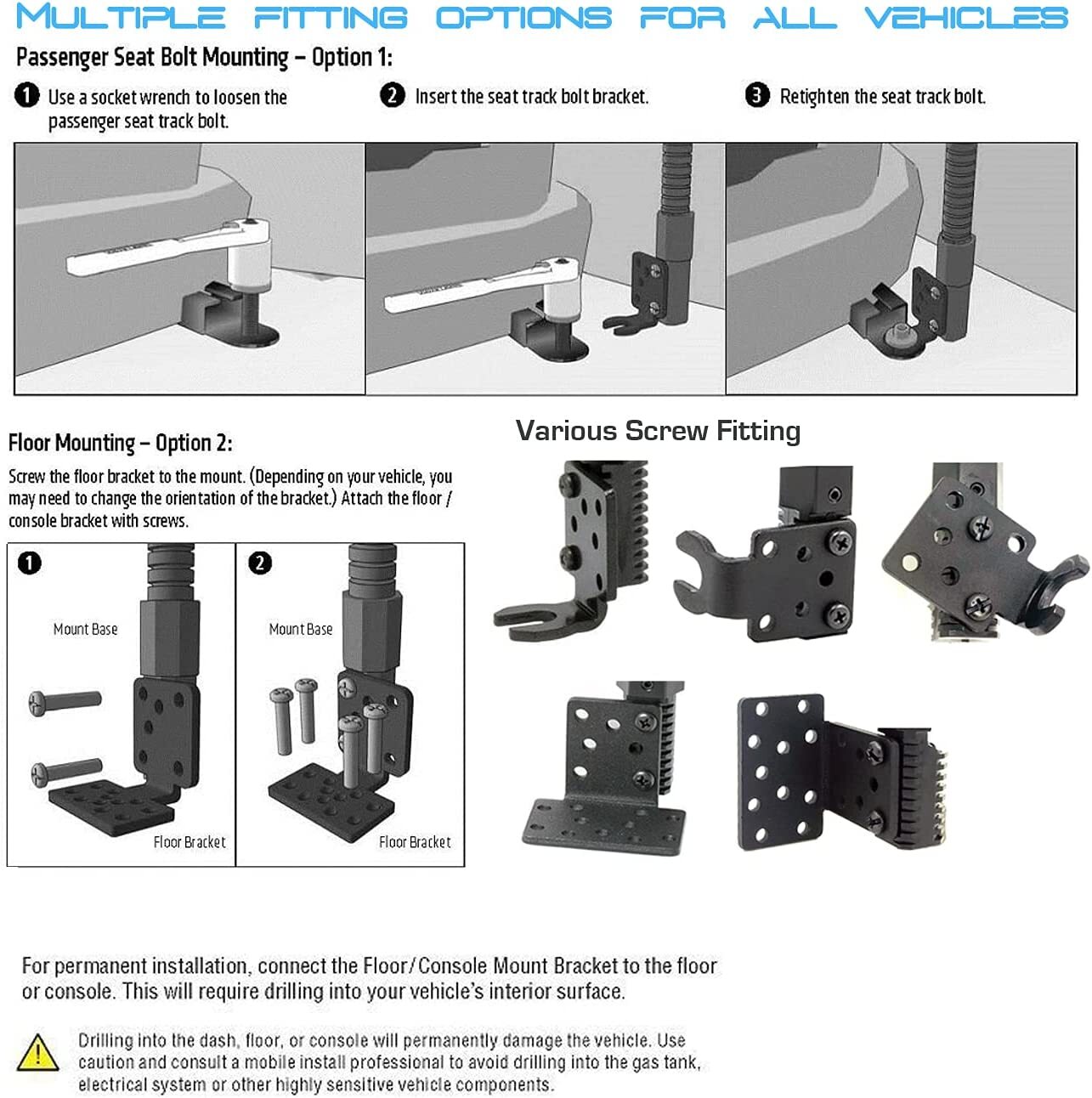 MULTIPLE FITTING OPTIONS FOR ALL VEHICLES

Passenger Seat Bolt Mounting – Option 1:

1 Use a socket wrench to loosen the passenger seat track bolt.

2 Insert the seat track bolt bracket.

3 Retighten the seat track bolt.

Floor Mounting – Option 2:

Screw the floor bracket to the mount. (Depending on your vehicle, you may need to change the orientation of the bracket.) Attach the floor / console bracket with screws.

1

Mount Base

Floor Bracket

2

Mount Base

Floor Bracket

Various Screw Fitting

For permanent installation, connect the Floor/Console Mount Bracket to the floor or console. This will require drilling into your vehicle's interior surface.

Drilling into the dash, floor, or console will permanently damage the vehicle. Use caution and consult a mobile install professional to avoid drilling into the gas tank, electrical system or other highly sensitive vehicle components.