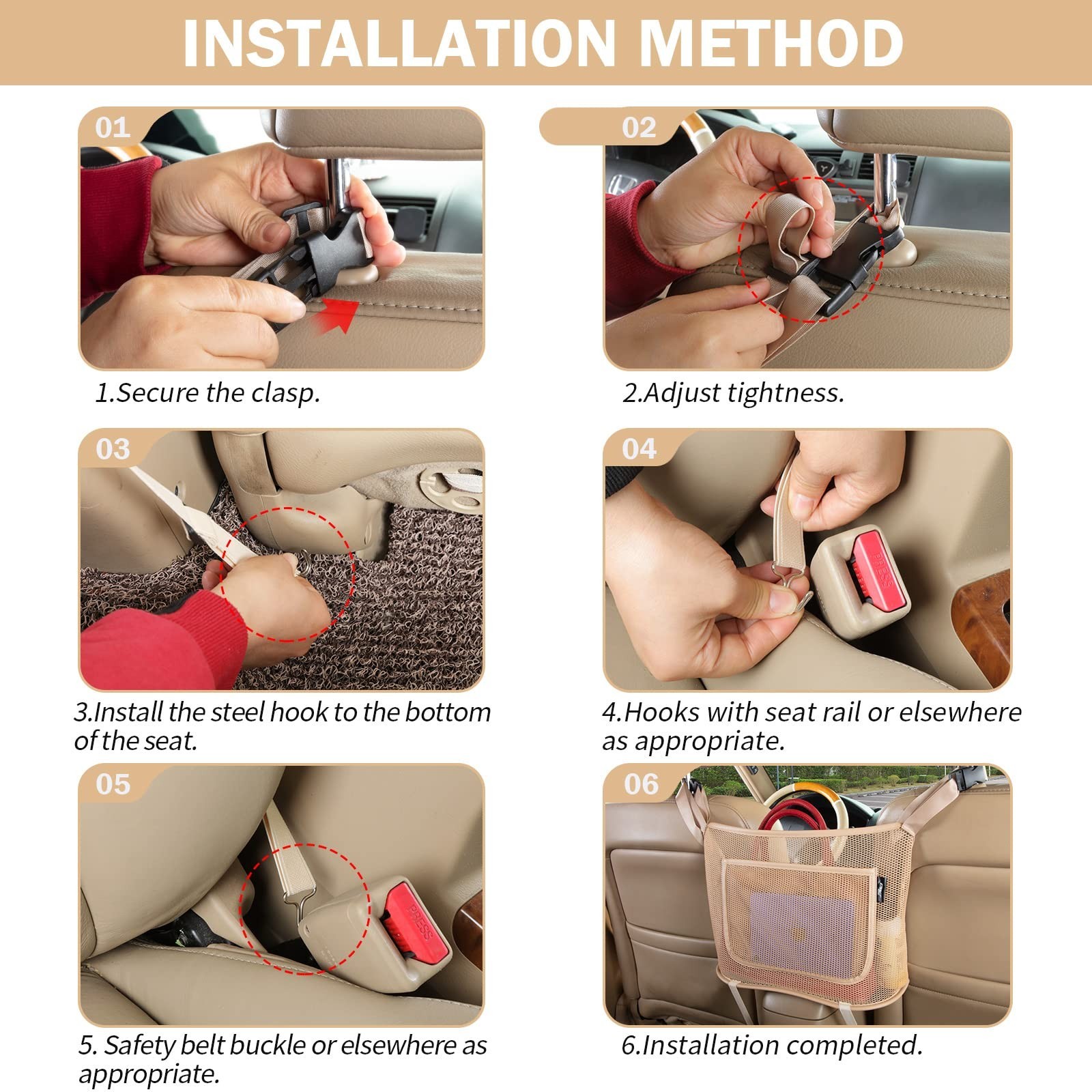 INSTALLATION METHOD

01

1.Secure the clasp.

02

2.Adjust tightness.

03

3.Install the steel hook to the bottom of the seat.

04

PRESS

4.Hooks with seat rail or elsewhere as appropriate.

05

PRESS

5. Safety belt buckle or elsewhere as appropriate.

06

6.Installation completed.