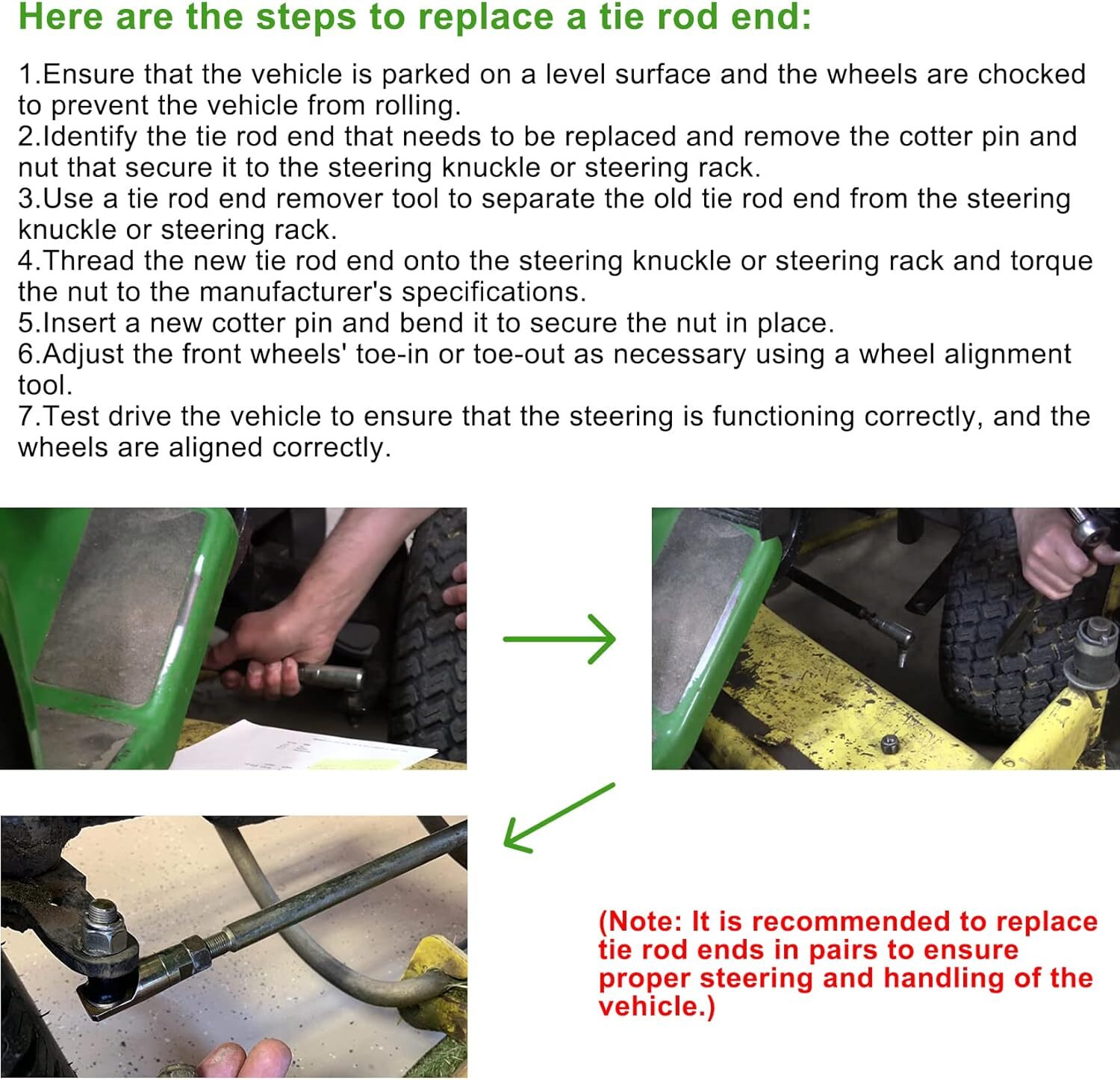 Here are the steps to replace a tie rod end:

1.Ensure that the vehicle is parked on a level surface and the wheels are chocked to prevent the vehicle from rolling.
2.Identify the tie rod end that needs to be replaced and remove the cotter pin and nut that secure it to the steering knuckle or steering rack.
3.Use a tie rod end remover tool to separate the old tie rod end from the steering knuckle or steering rack.
4.Thread the new tie rod end onto the steering knuckle or steering rack and torque the nut to the manufacturer's specifications.
5.Insert a new cotter pin and bend it to secure the nut in place.
6.Adjust the front wheels' toe-in or toe-out as necessary using a wheel alignment tool.
7.Test drive the vehicle to ensure that the steering is functioning correctly, and the wheels are aligned correctly.

(Note: It is recommended to replace tie rod ends in pairs to ensure proper steering and handling of the vehicle.)