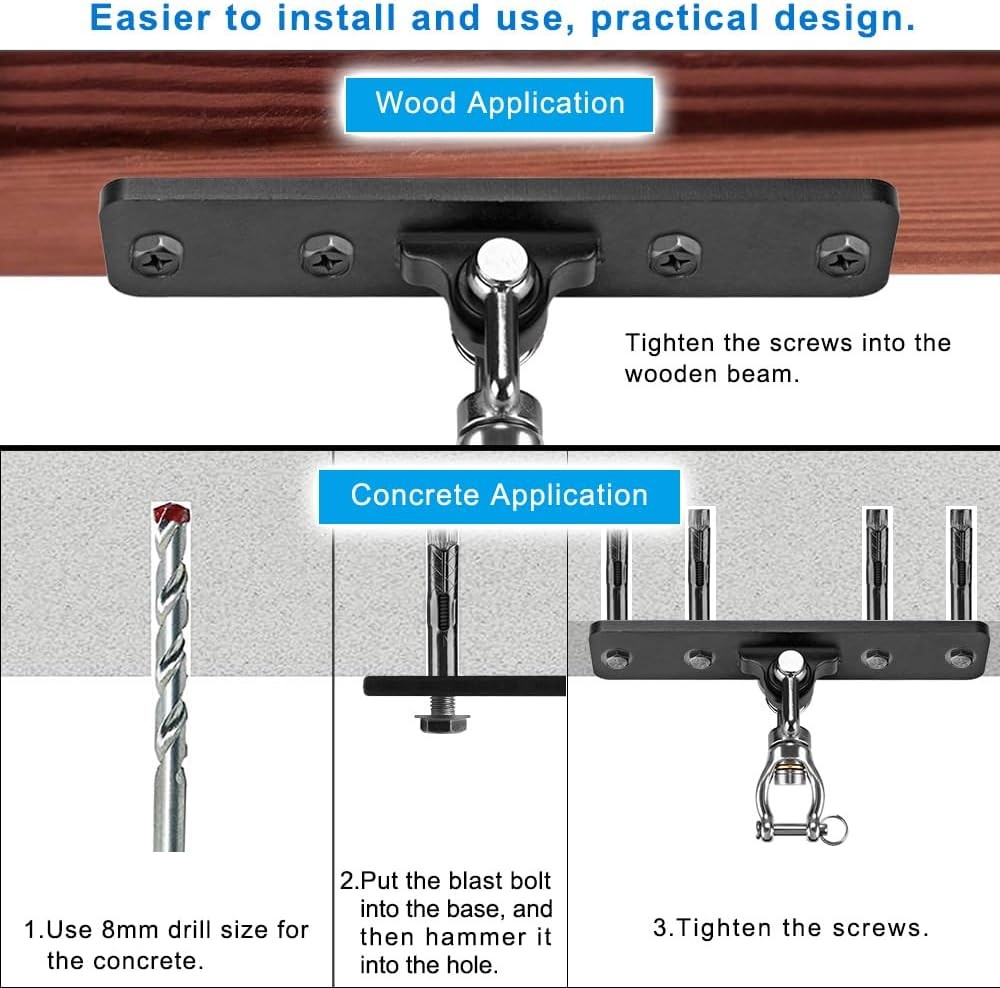 Easier to install and use, practical design.

Wood Application

Tighten the screws into the wooden beam.

Concrete Application

1.Use 8mm drill size for the concrete.

2.Put the blast bolt into the base, and then hammer it into the hole.

3.Tighten the screws.