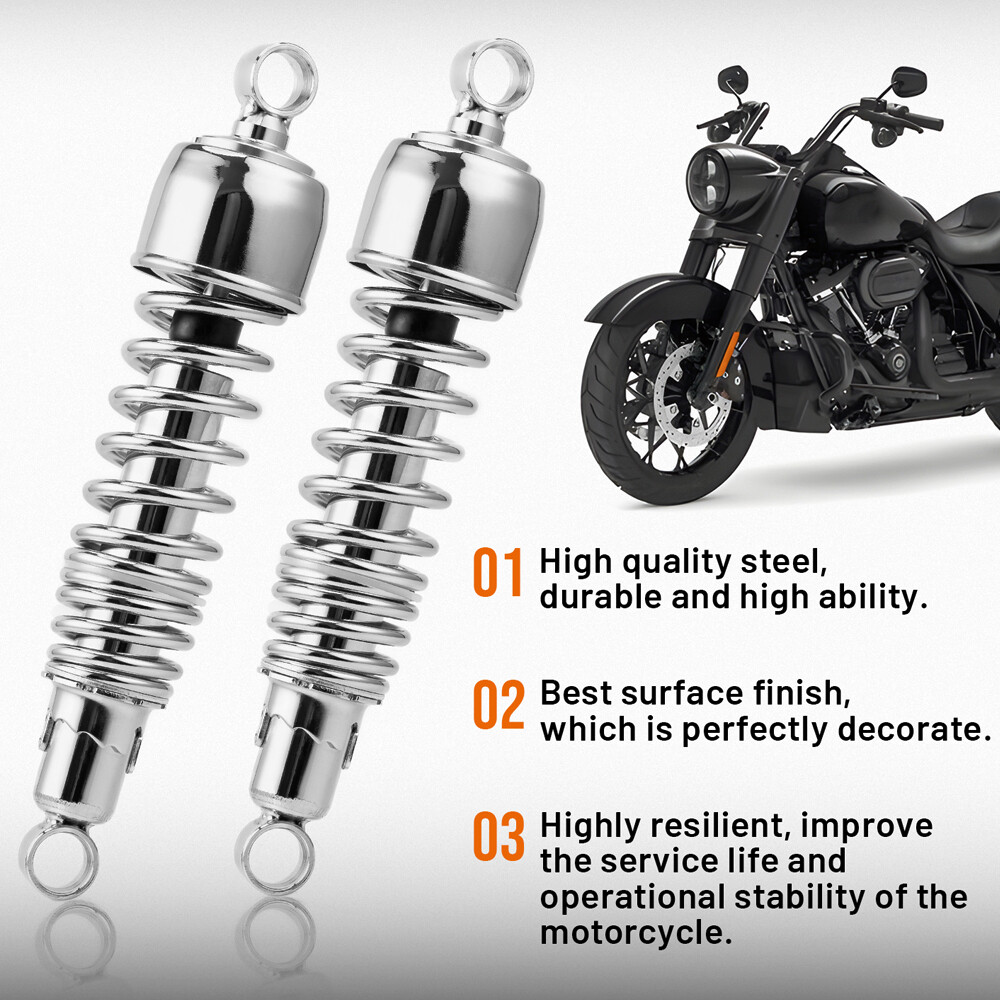 01 High quality steel, durable and high ability.

02 Best surface finish, which is perfectly decorate.

03 Highly resilient, improve the service life and operational stability of the motorcycle.