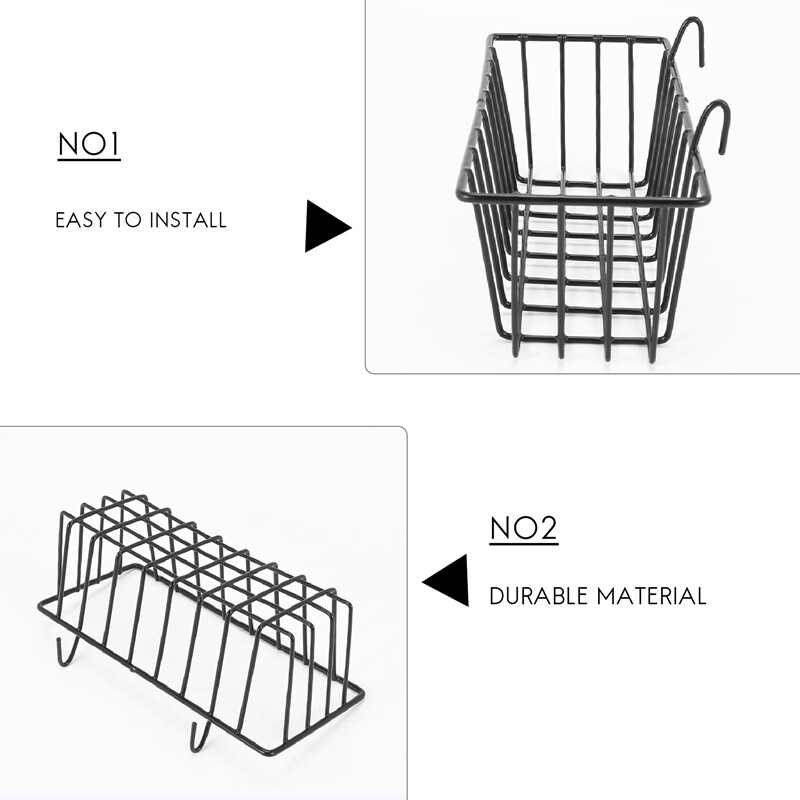 NO1

EASY TO INSTALL

NO2

DURABLE MATERIAL