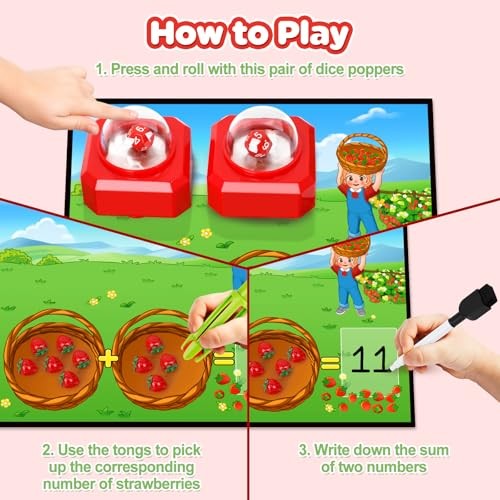 How to Play

1. Press and roll with this pair of dice poppers

+

=

=

11

2. Use the tongs to pick up the corresponding number of strawberries

3. Write down the sum of two numbers