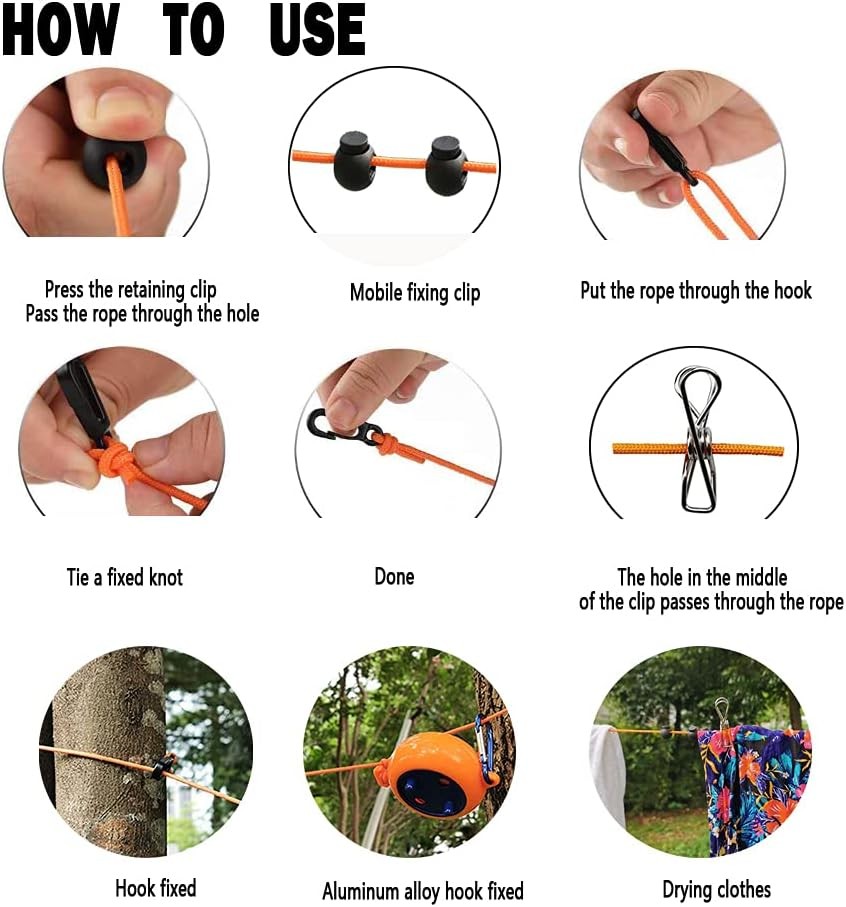 HOW TO USE

Press the retaining clip
Pass the rope through the hole

Mobile fixing clip

Put the rope through the hook

Tie a fixed knot

Done

The hole in the middle
of the clip passes through the rope

Hook fixed

Aluminum alloy hook fixed

Drying clothes