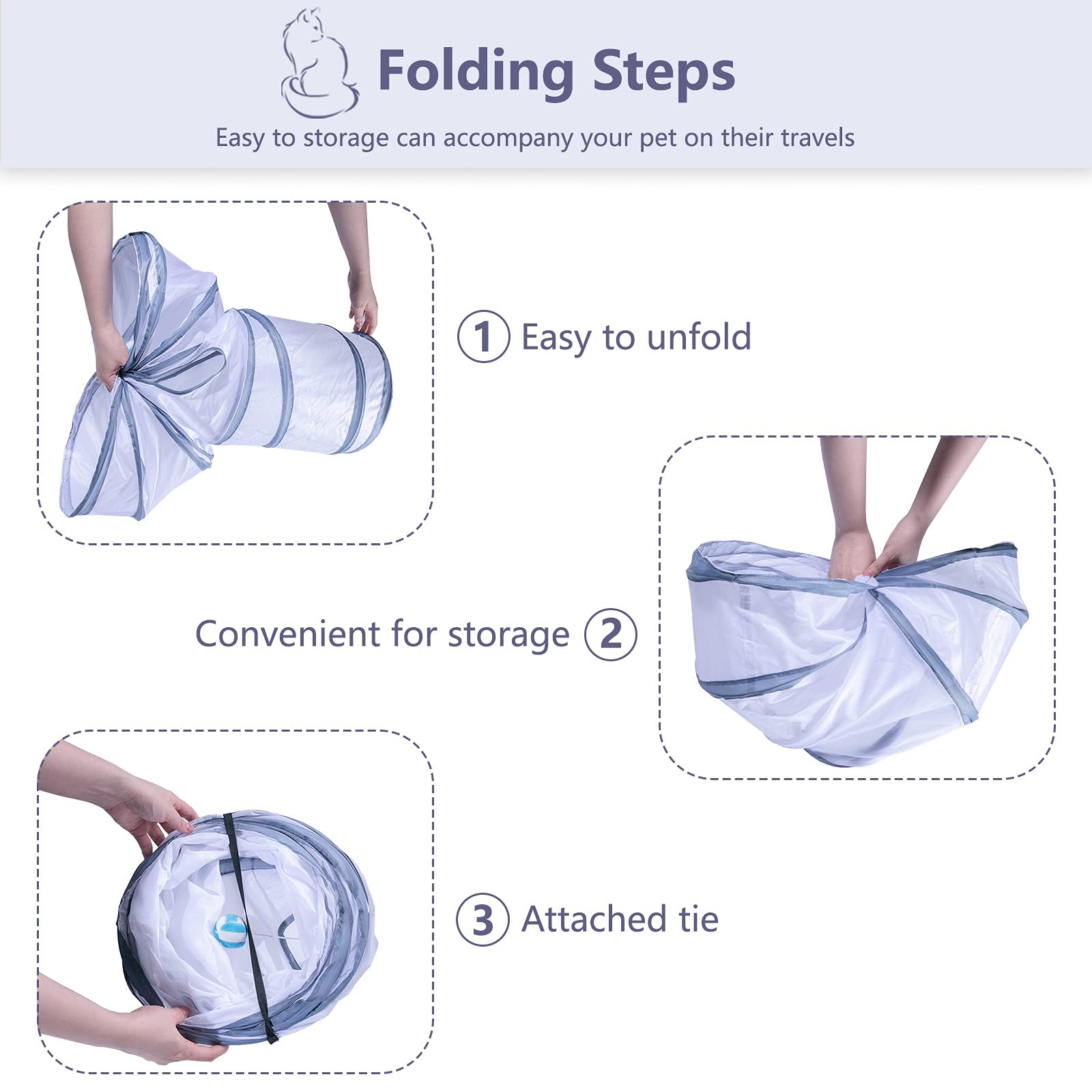 Folding Steps

Easy to storage can accompany your pet on their travels

1 Easy to unfold

Convenient for storage 2

3 Attached tie