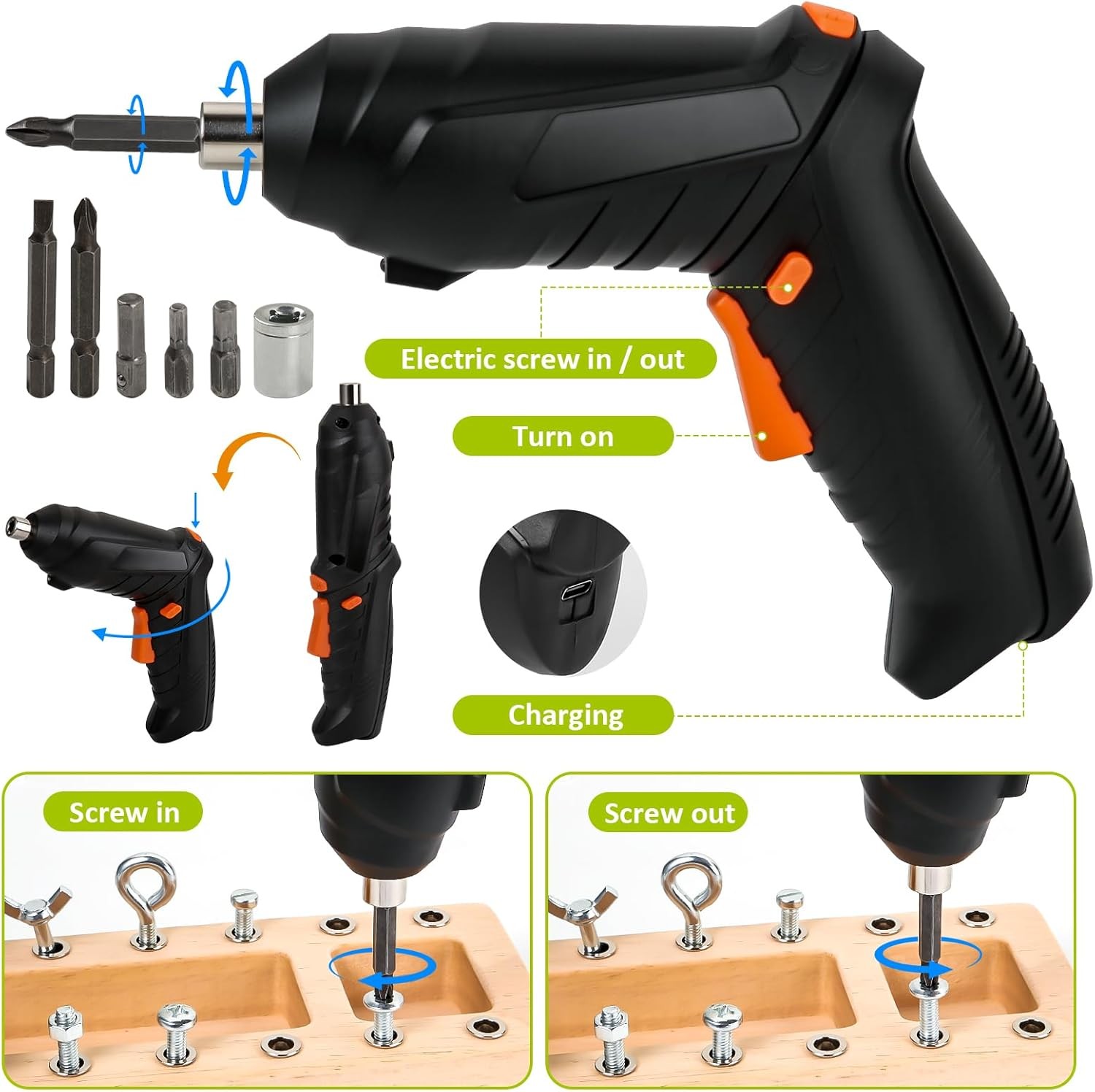 Electric screw in / out

Turn on

Charging

Screw in

Screw out