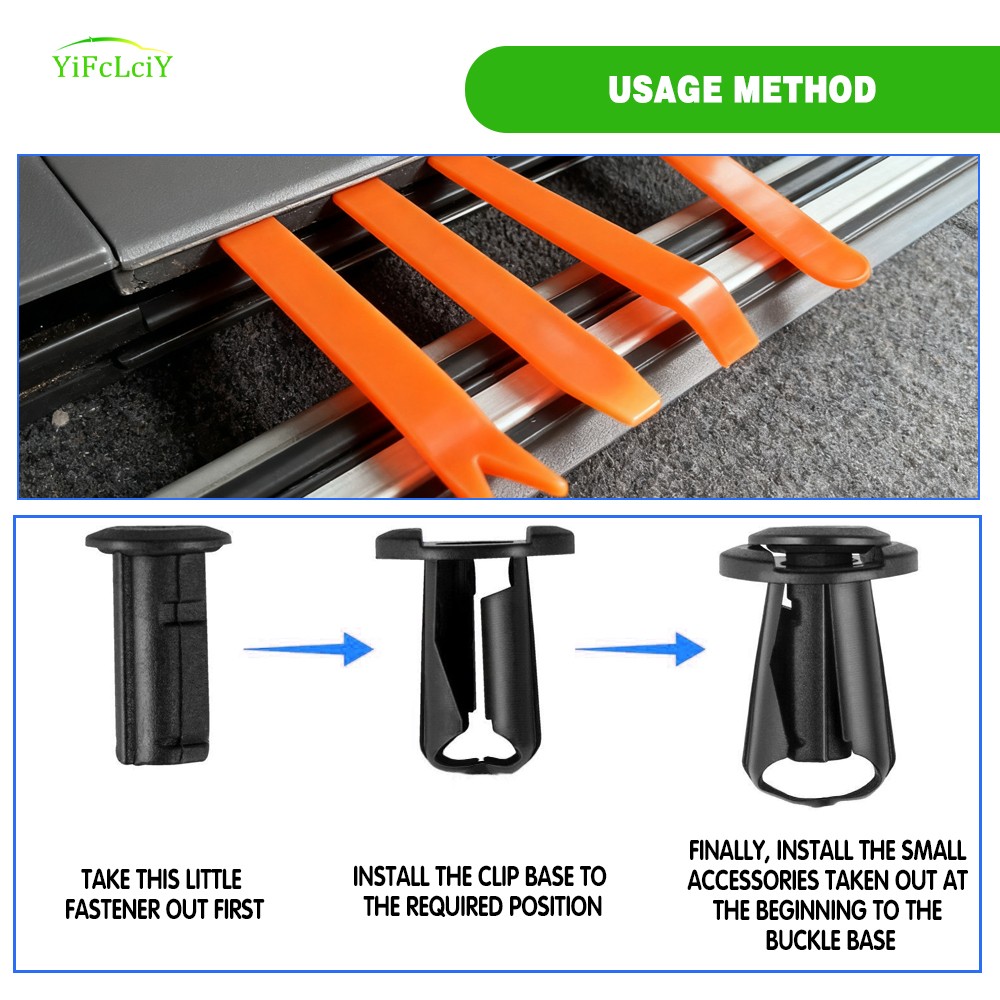 YiFcLciY

USAGE METHOD

TAKE THIS LITTLE FASTENER OUT FIRST

INSTALL THE CLIP BASE TO THE REQUIRED POSITION

FINALLY, INSTALL THE SMALL ACCESSORIES TAKEN OUT AT THE BEGINNING TO THE BUCKLE BASE