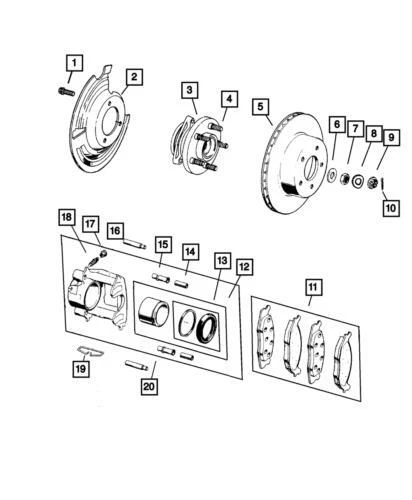 1
2
3
4
5
6
7
8
9
10
18
17
16
15
14
13
12
11
19
20