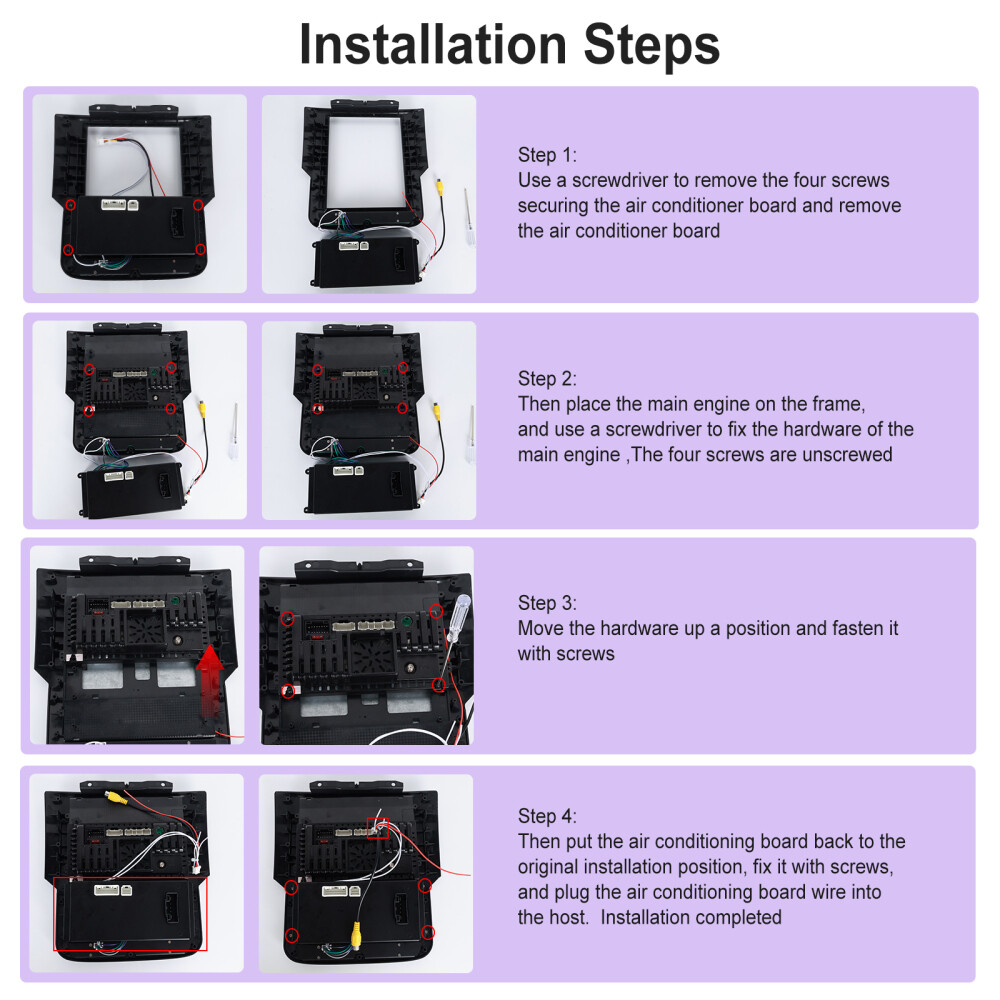 Installation Steps

Step 1:
Use a screwdriver to remove the four screws securing the air conditioner board and remove the air conditioner board

Step 2:
Then place the main engine on the frame, and use a screwdriver to fix the hardware of the main engine ,The four screws are unscrewed

Step 3:
Move the hardware up a position and fasten it with screws

Step 4:
Then put the air conditioning board back to the original installation position, fix it with screws, and plug the air conditioning board wire into the host.  Installation completed