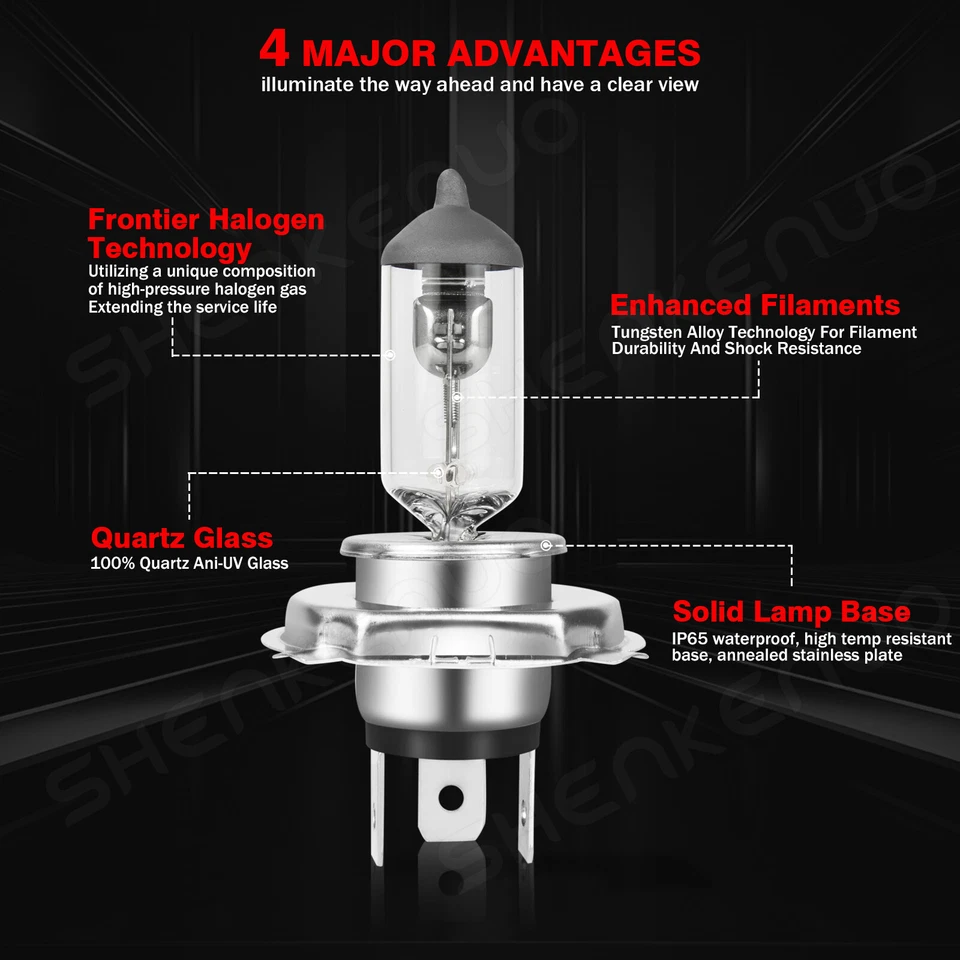 4 MAJOR ADVANTAGES
illuminate the way ahead and have a clear view

Frontier Halogen Technology
Utilizing a unique composition of high-pressure halogen gas Extending the service life

Enhanced Filaments
Tungsten Alloy Technology For Filament Durability And Shock Resistance

Quartz Glass
100% Quartz Ani-UV Glass

Solid Lamp Base
IP65 waterproof, high temp resistant base, annealed stainless plate

SHENKENUO