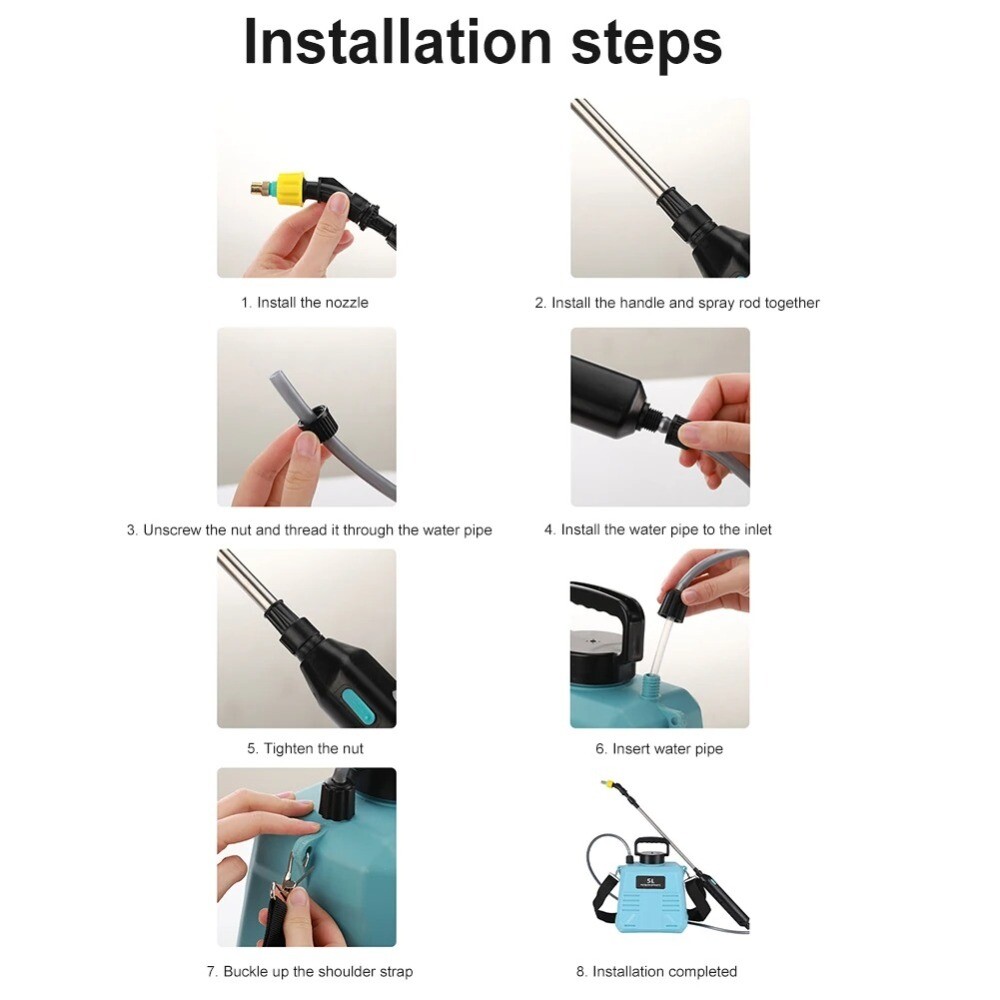 Installation steps

1. Install the nozzle

2. Install the handle and spray rod together

3. Unscrew the nut and thread it through the water pipe

4. Install the water pipe to the inlet

5. Tighten the nut

6. Insert water pipe

7. Buckle up the shoulder strap

5L

8. Installation completed