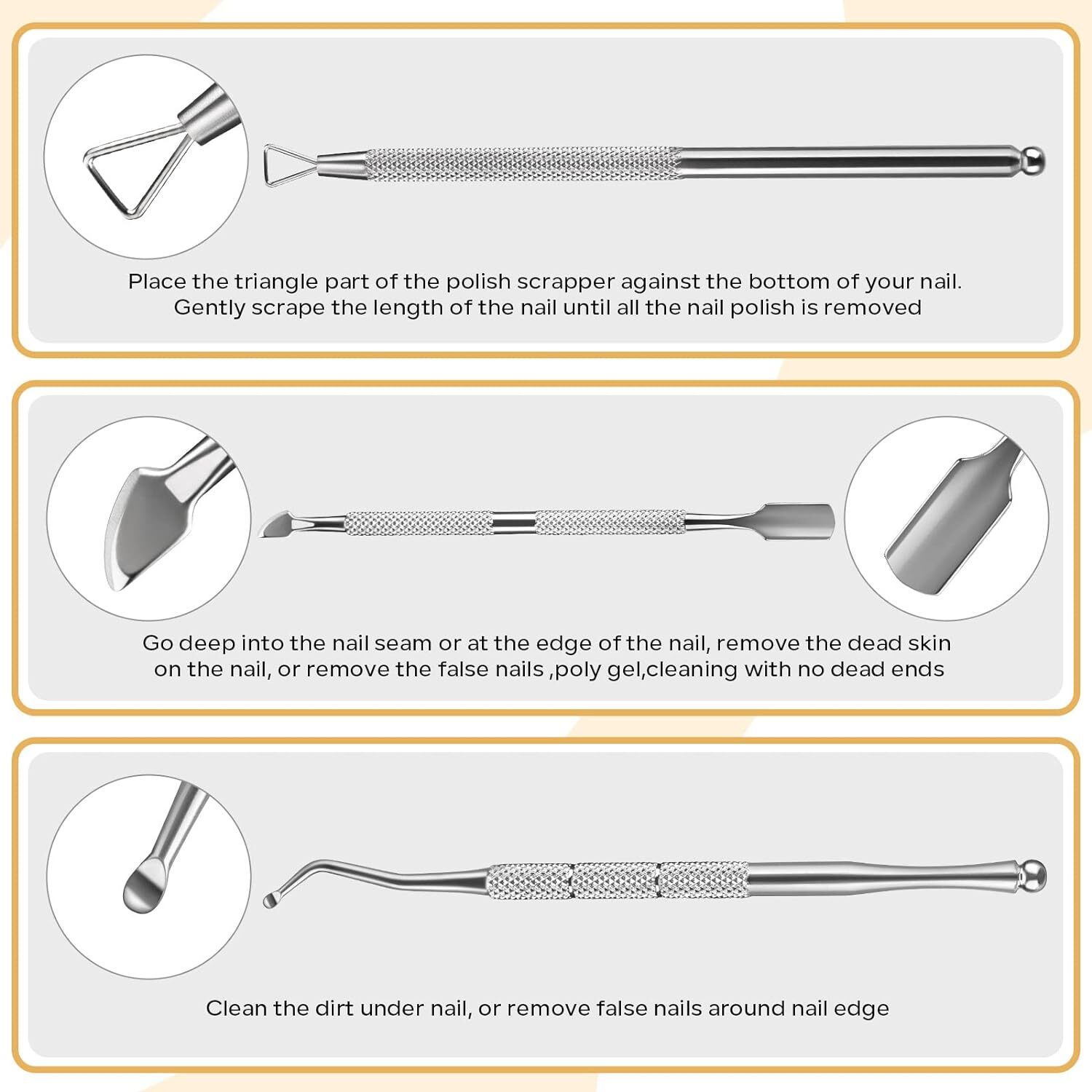 Place the triangle part of the polish scrapper against the bottom of your nail. Gently scrape the length of the nail until all the nail polish is removed

Go deep into the nail seam or at the edge of the nail, remove the dead skin on the nail, or remove the false nails ,poly gel,cleaning with no dead ends

Clean the dirt under nail, or remove false nails around nail edge