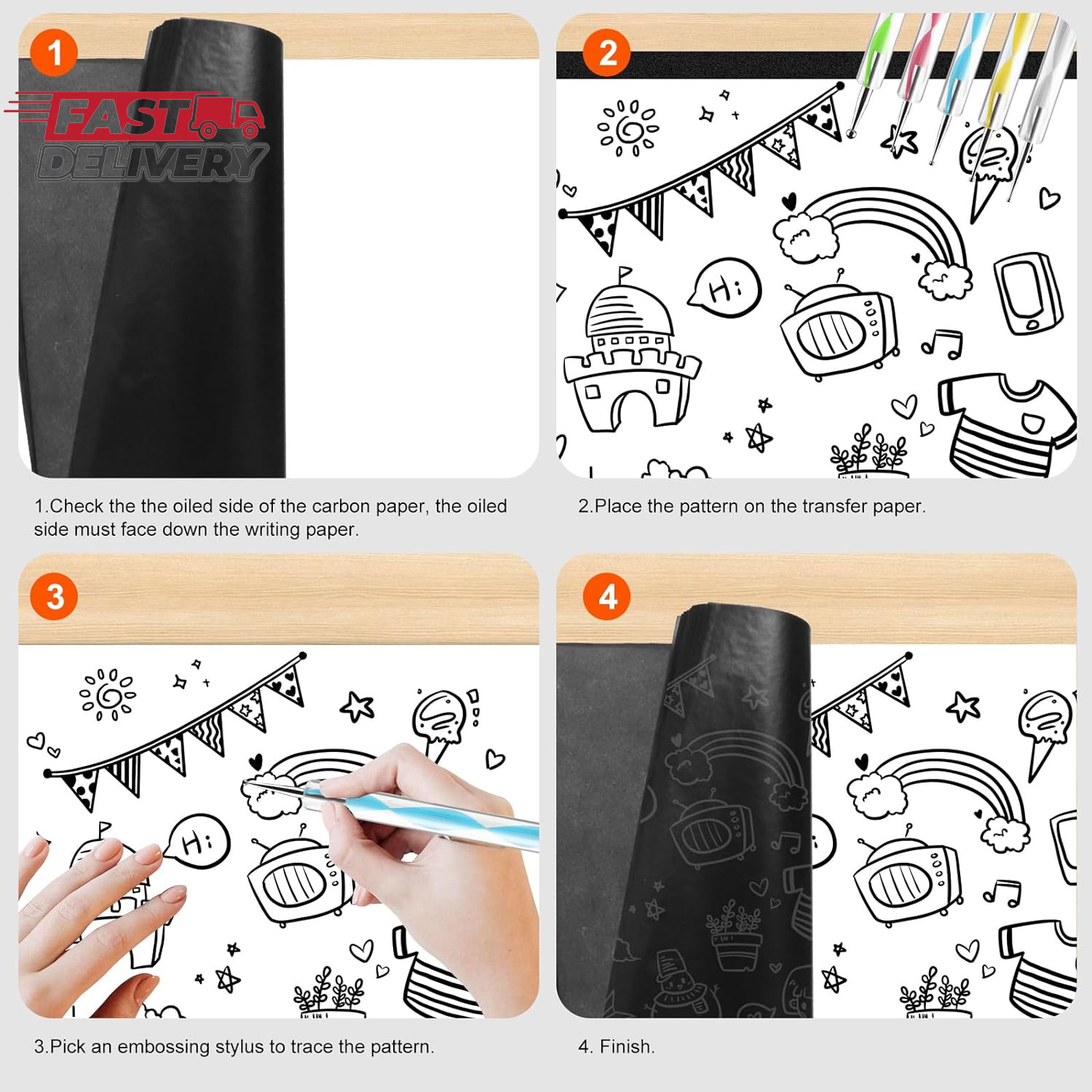 1

FAST DELIVERY

1.Check the the oiled side of the carbon paper, the oiled side must face down the writing paper.

2

Hi

2.Place the pattern on the transfer paper.

3

Hi

3.Pick an embossing stylus to trace the pattern.

4

4. Finish.