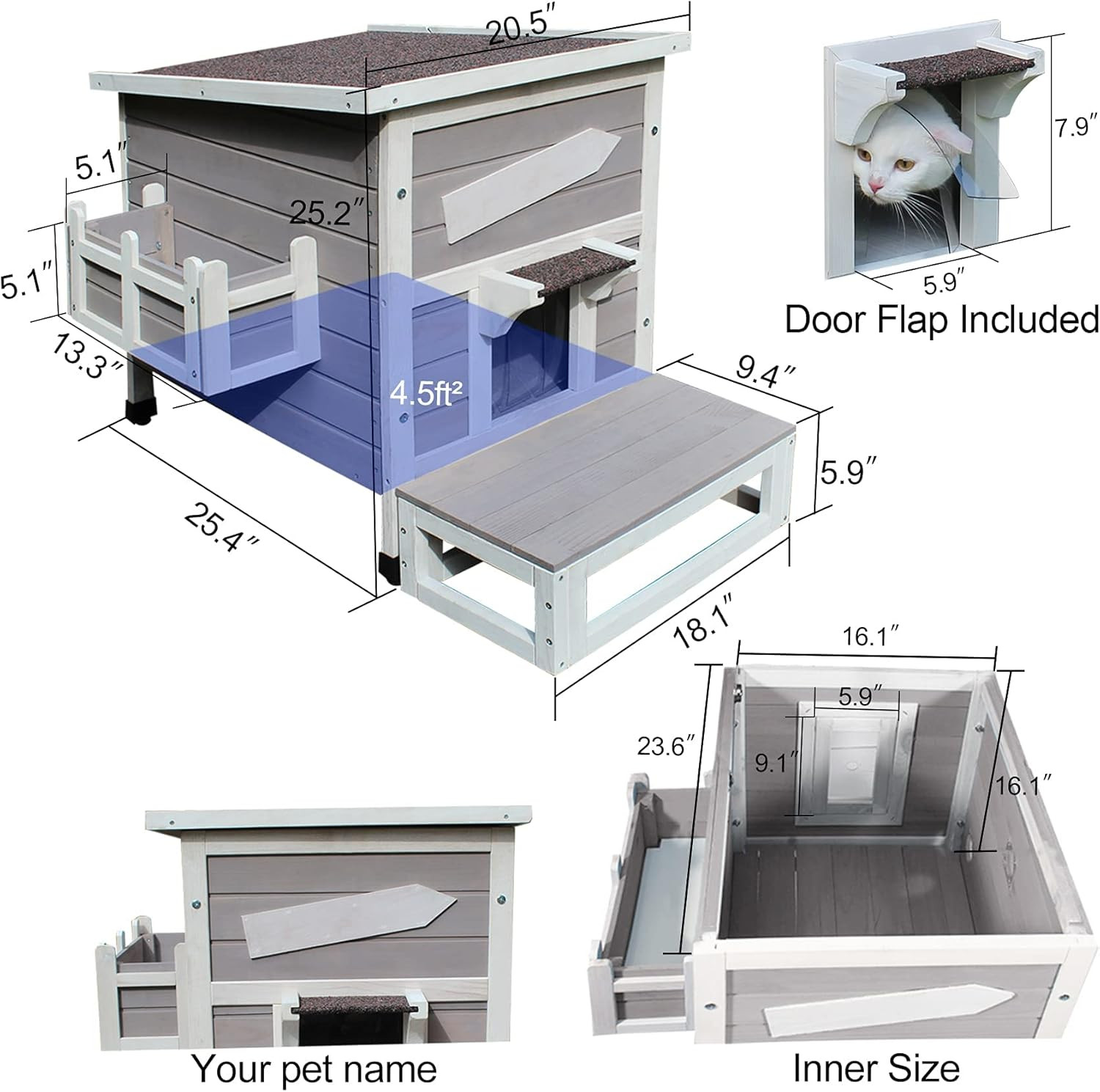 20.5″
5.1″
25.2″
5.1″
13.3″
4.5ft²
9.4″
5.9″
25.4″
18.1″
7.9″
5.9″
Door Flap Included
16.1″
5.9″
23.6″
9.1″
16.1″
Your pet name
Inner Size