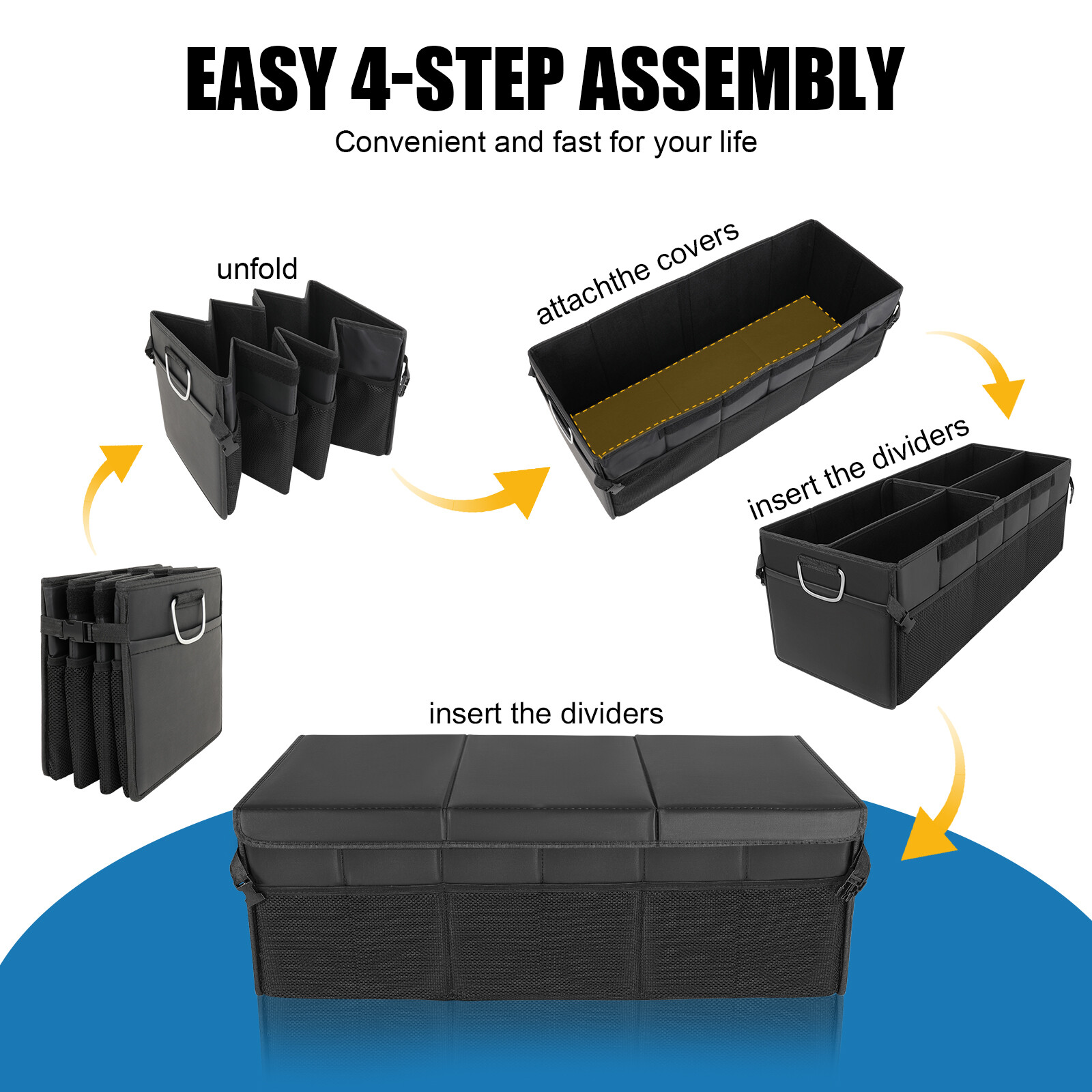 EASY 4-STEP ASSEMBLY

Convenient and fast for your life

unfold

attachthe covers

insert the dividers

insert the dividers