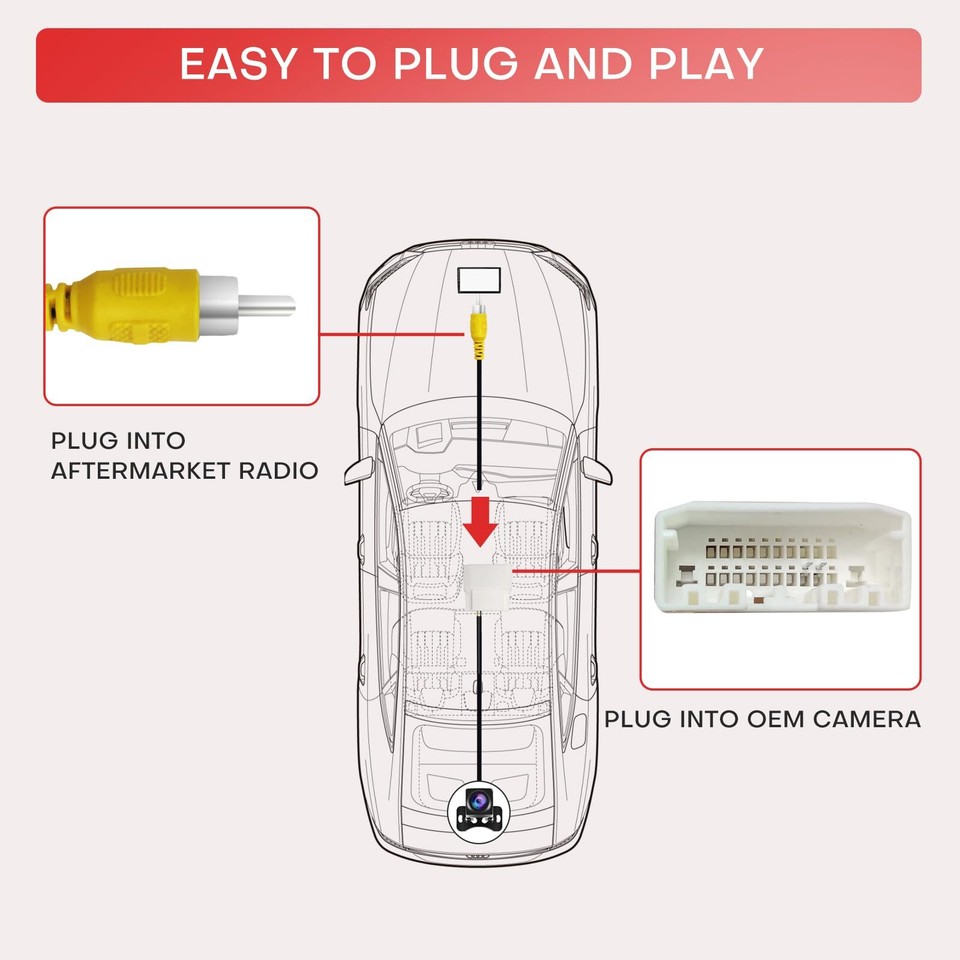 EASY TO PLUG AND PLAY

PLUG INTO AFTERMARKET RADIO

PLUG INTO OEM CAMERA