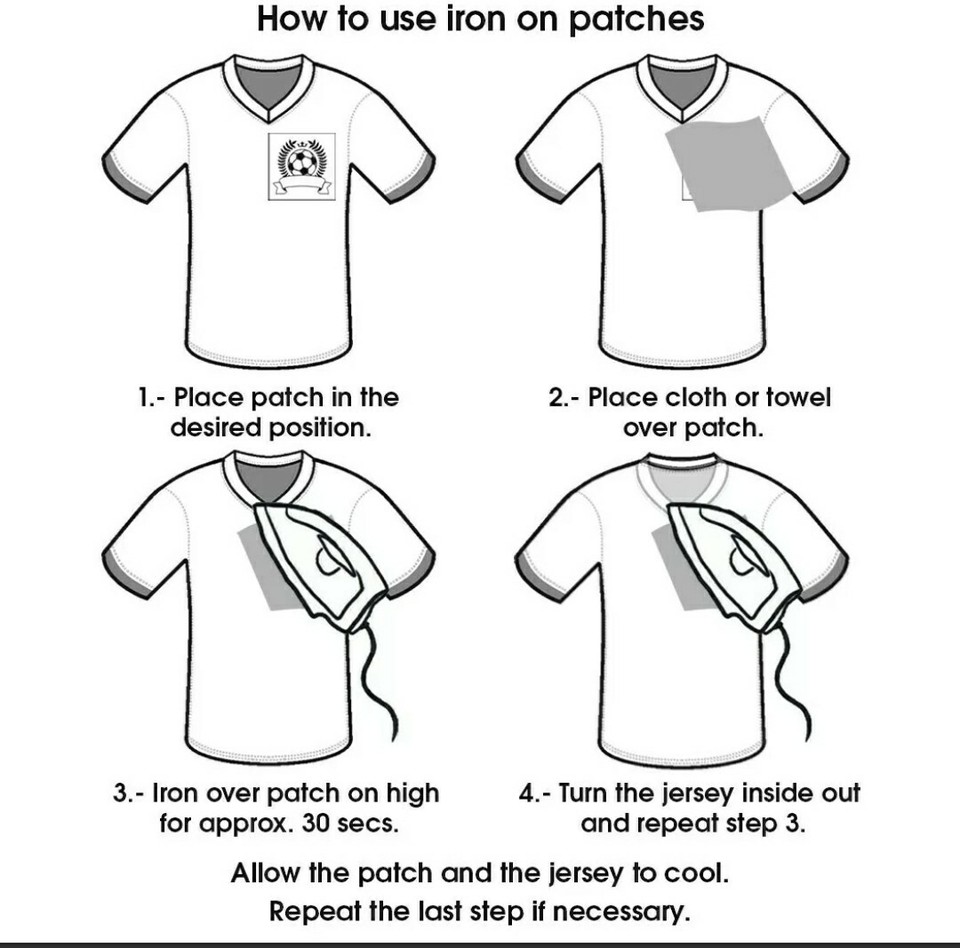 How to use iron on patches

1.- Place patch in the desired position.

2.- Place cloth or towel over patch.

3.- Iron over patch on high for approx. 30 secs.

4.- Turn the jersey inside out and repeat step 3.

Allow the patch and the jersey to cool.
Repeat the last step if necessary.