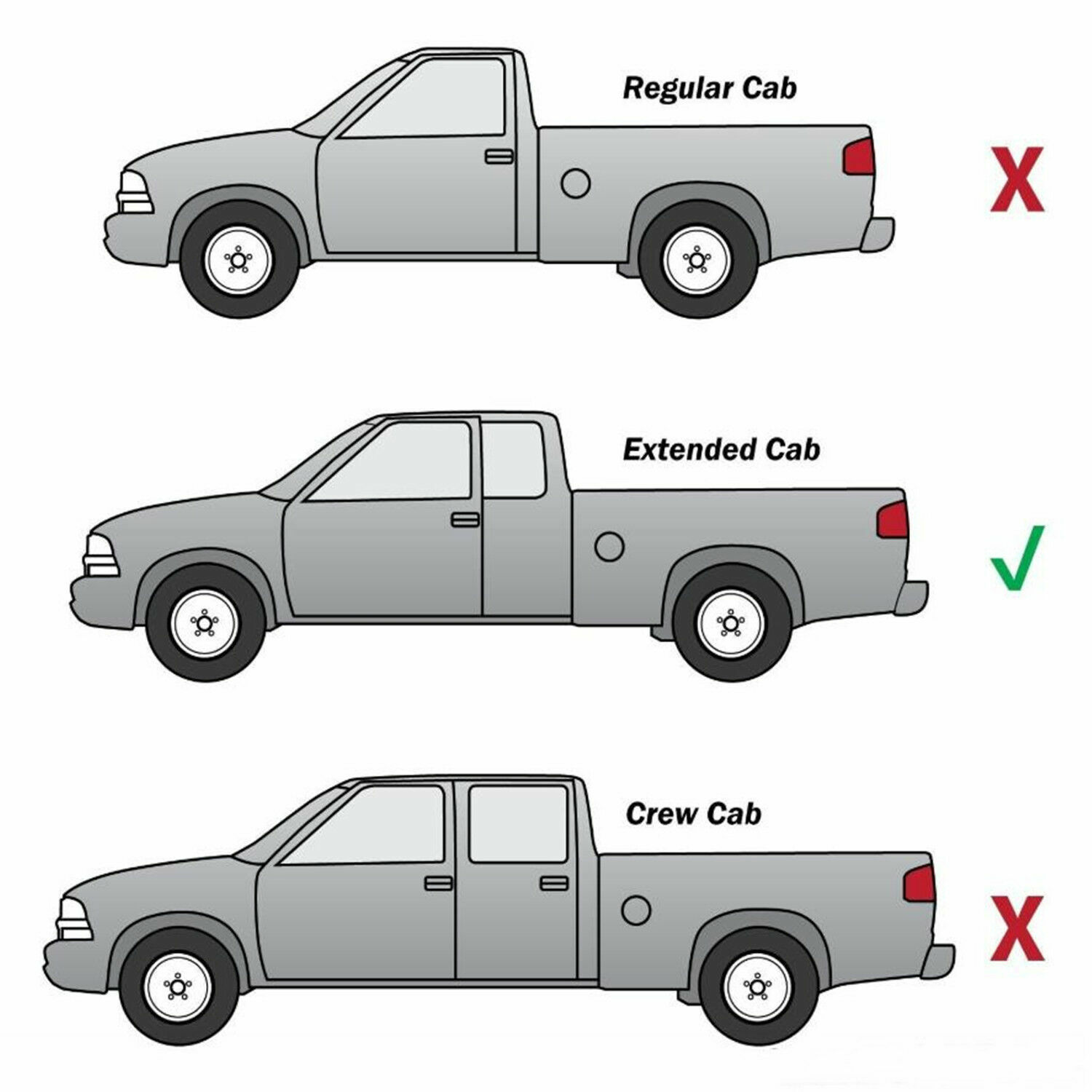 Regular Cab

X

Extended Cab

✓

Crew Cab

X