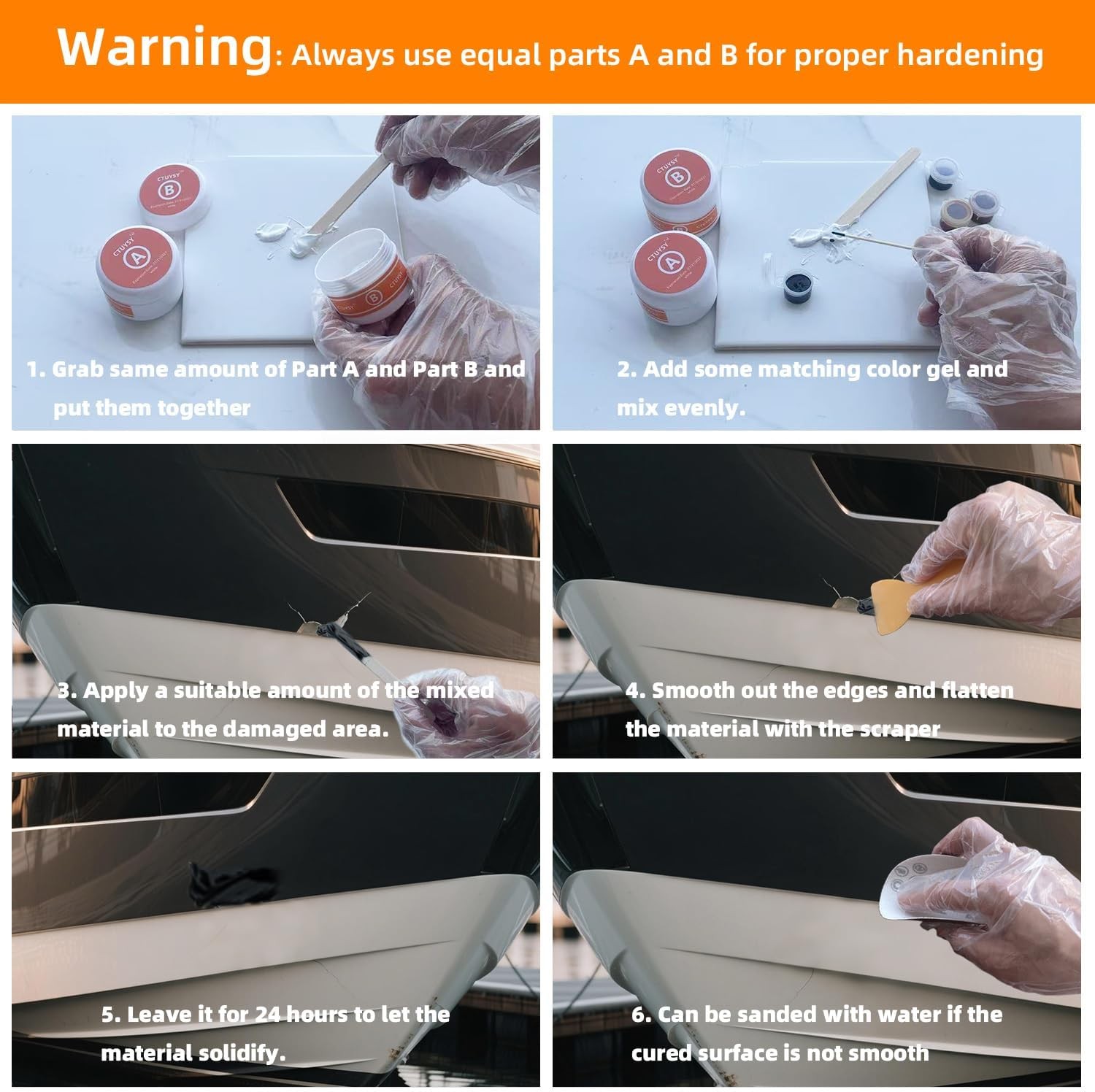 Warning: Always use equal parts A and B for proper hardening

CTUVSY
B

CTUVSY
A

B

1. Grab same amount of Part A and Part B and put them together

CTUVSY
B

CTUVSY
A

2. Add some matching color gel and mix evenly.

3. Apply a suitable amount of the mixed material to the damaged area.

4. Smooth out the edges and flatten the material with the scraper

5. Leave it for 24 hours to let the material solidify.

6. Can be sanded with water if the cured surface is not smooth