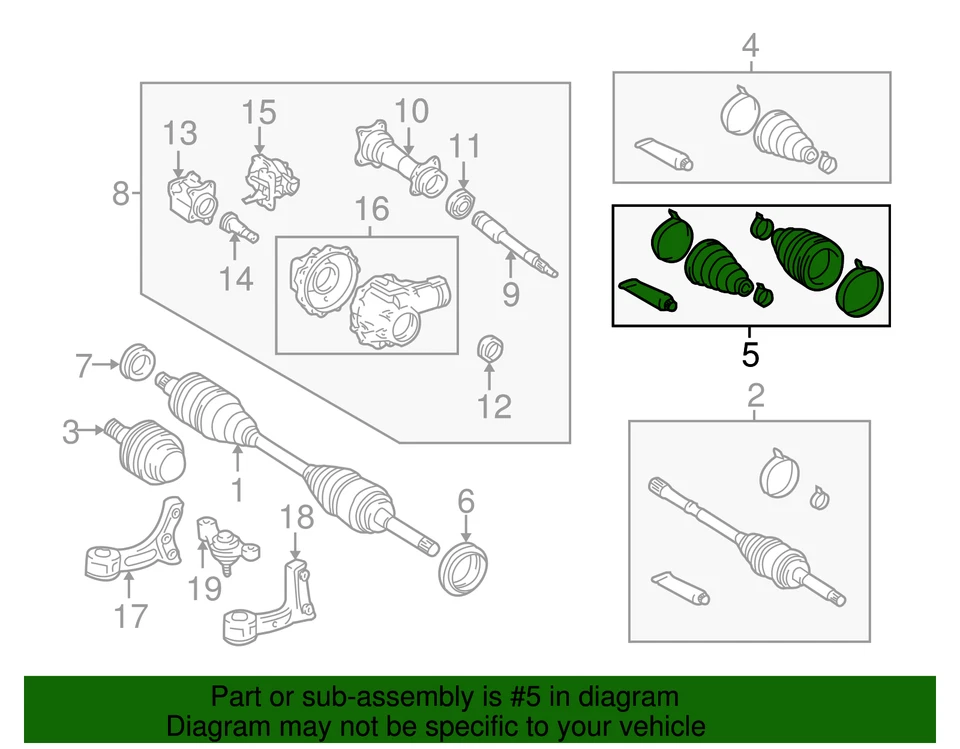 4
8
13
15
10
11
16
14
9
5
7
12
2
3
1
6
18
19
17

Part or sub-assembly is #5 in diagram
Diagram may not be specific to your vehicle