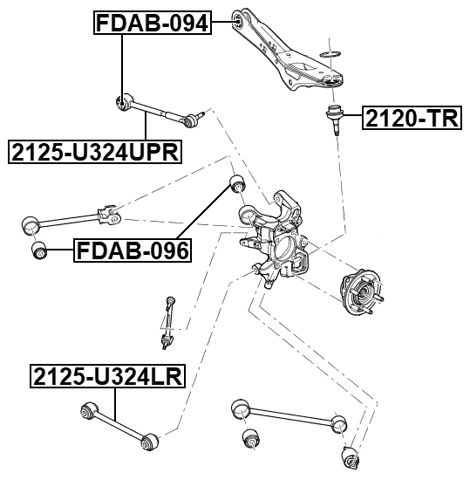 FDAB-094

2120-TR

2125-U324UPR

FDAB-096

2125-U324LR